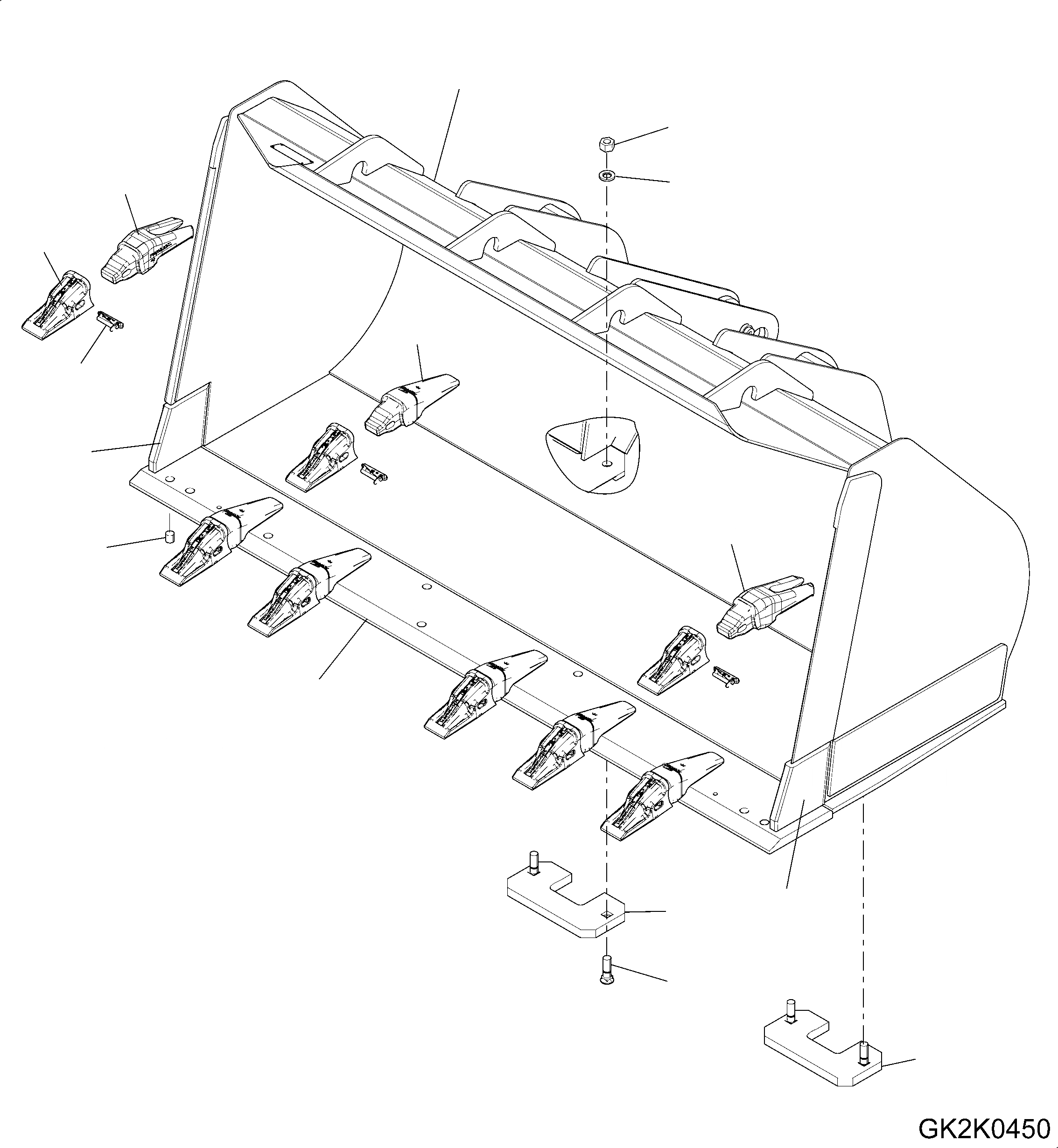 GK2K0450