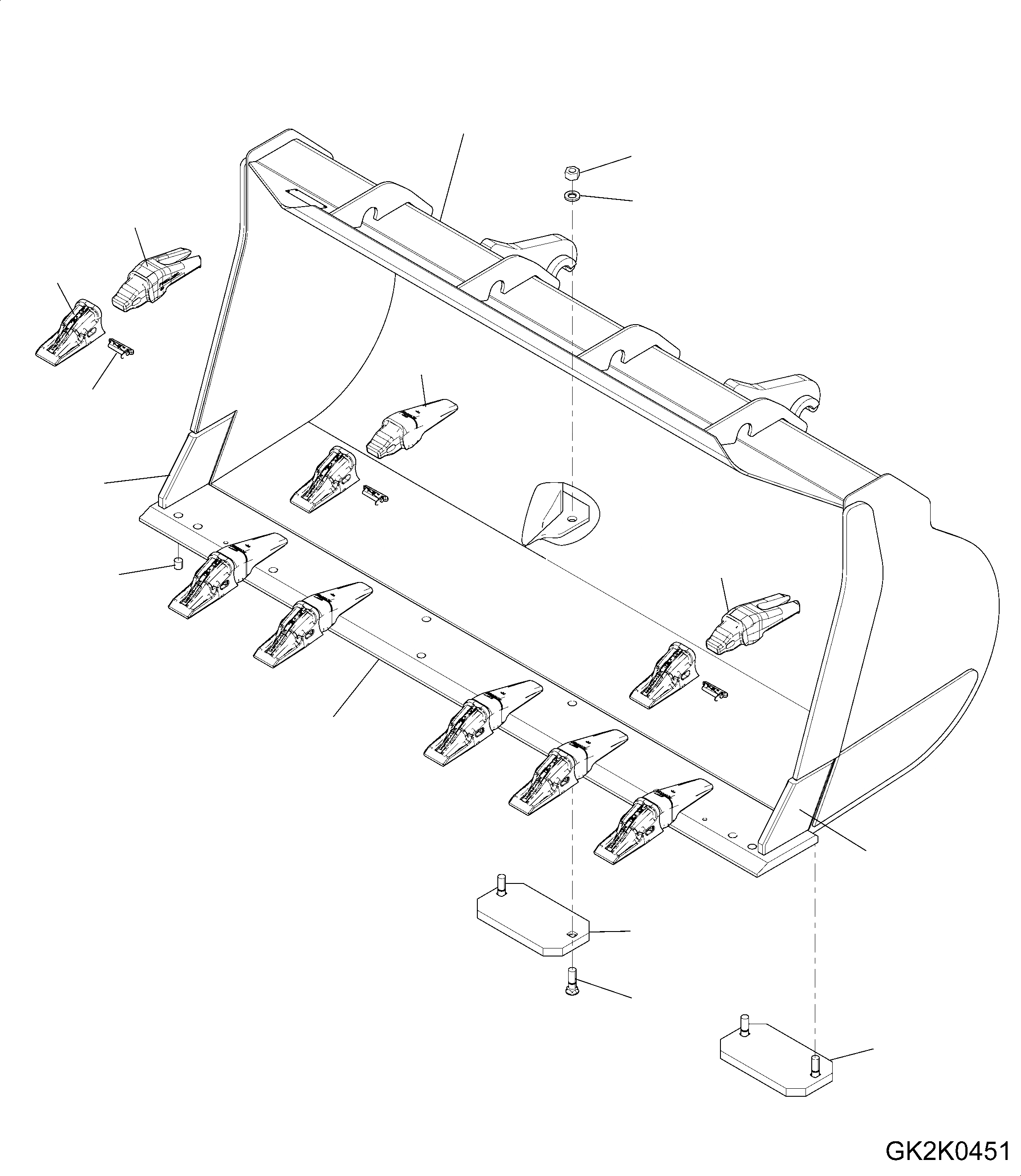 GK2K0451