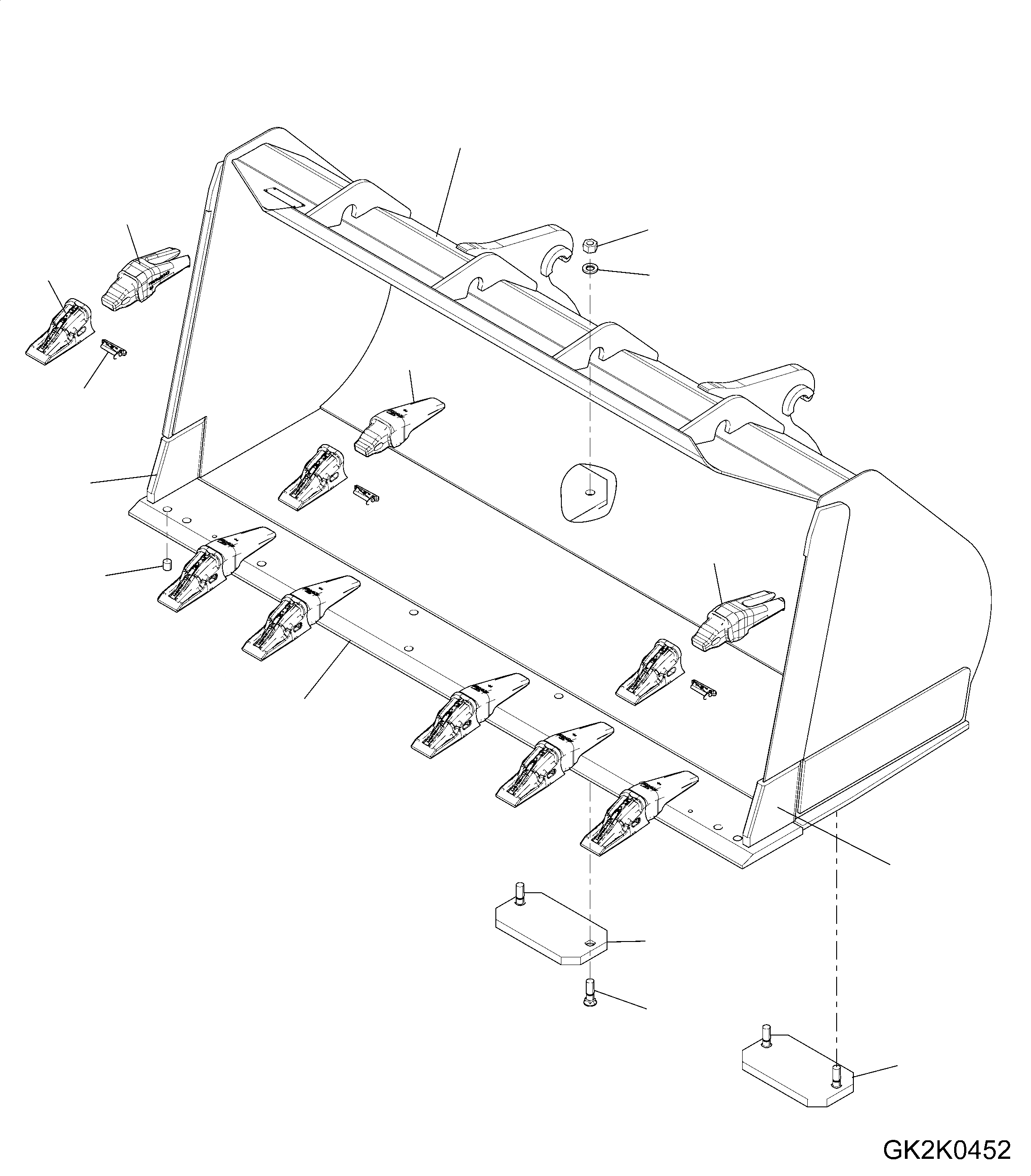 GK2K0452