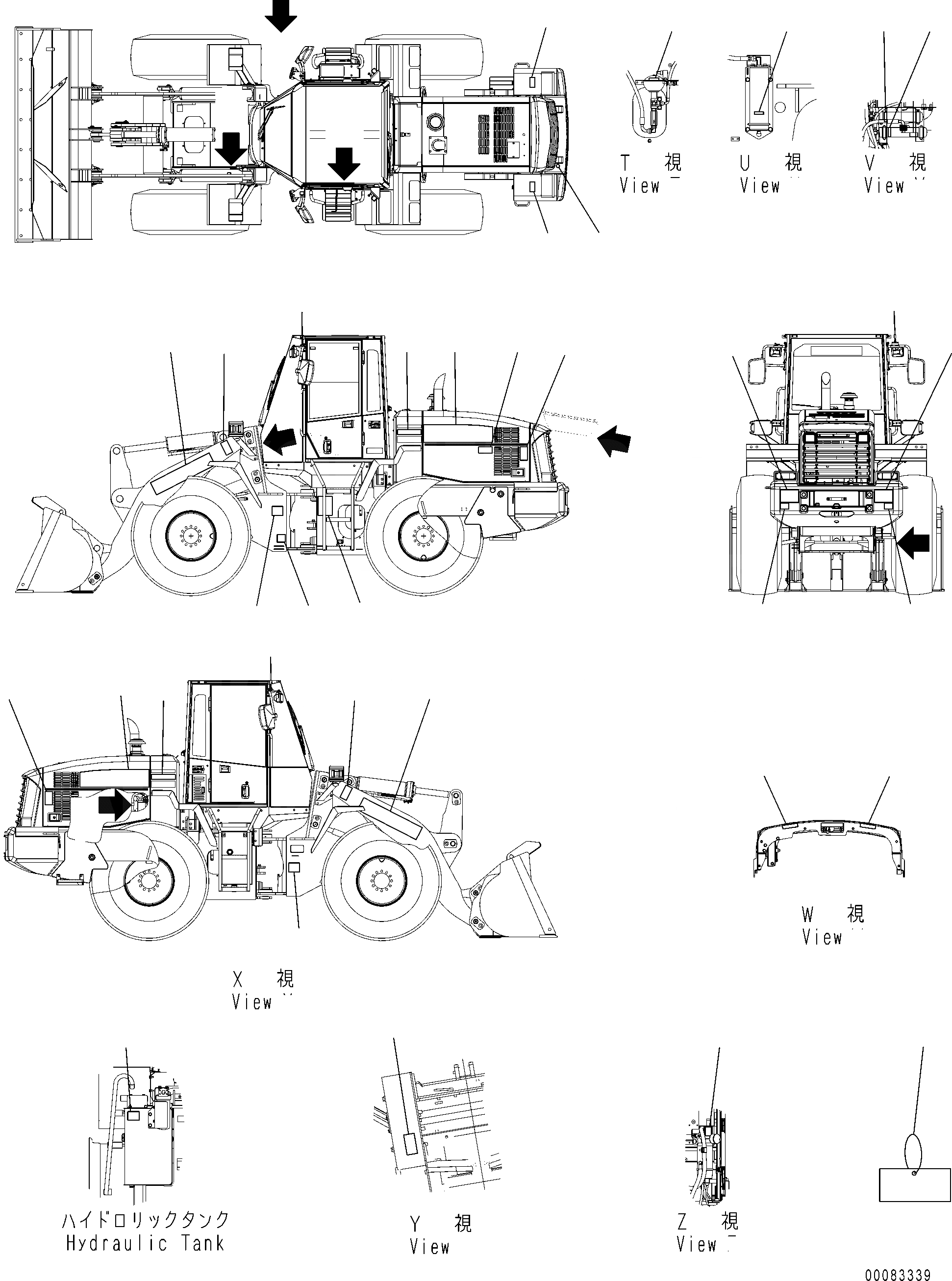 T 視
View

U 視
View

V 視
View

W 視
View

X 視
View

ハイドロリックタンク
Hydraulic Tank

Y 視
View

Z 視
View

00083339