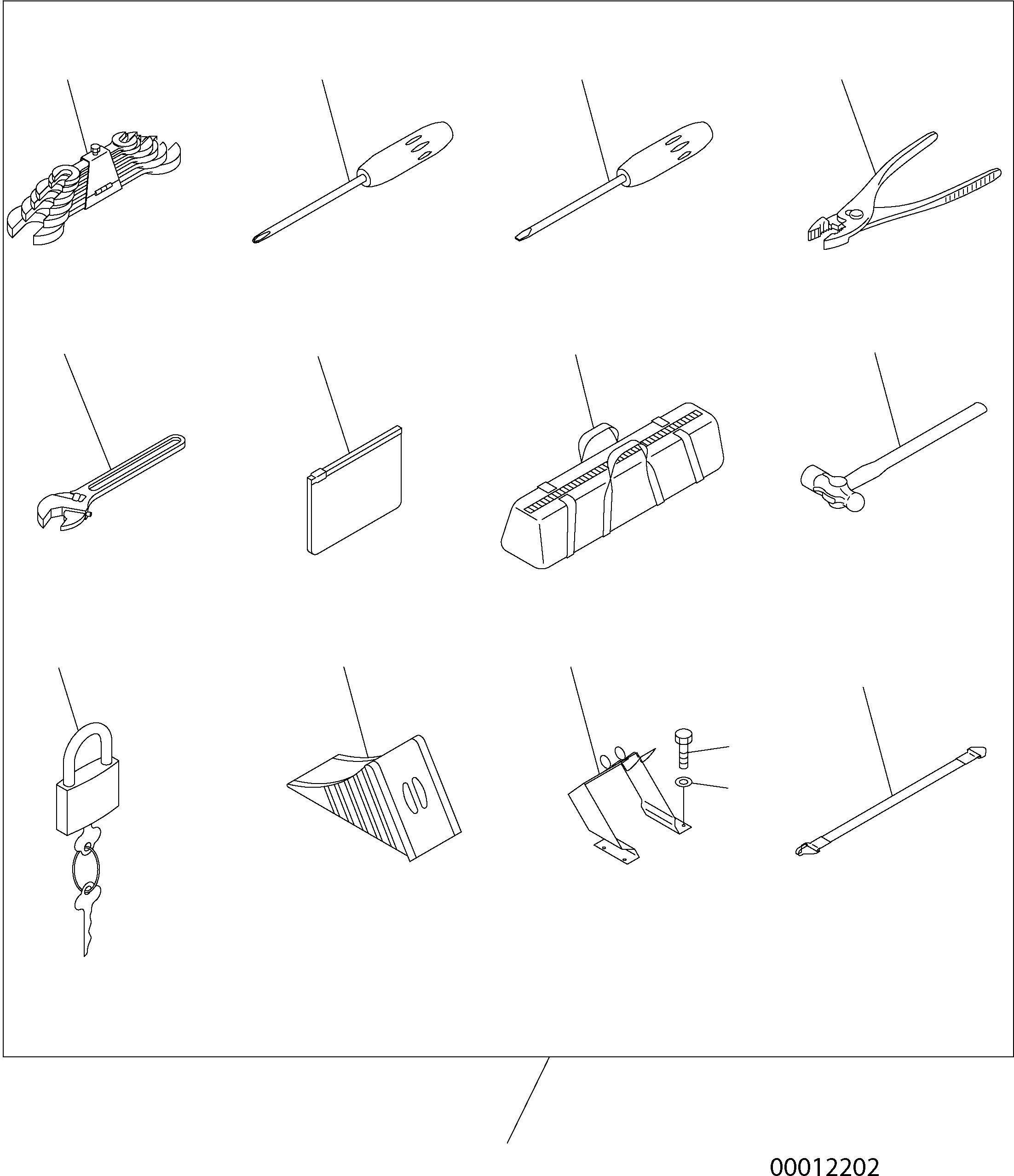 00012202