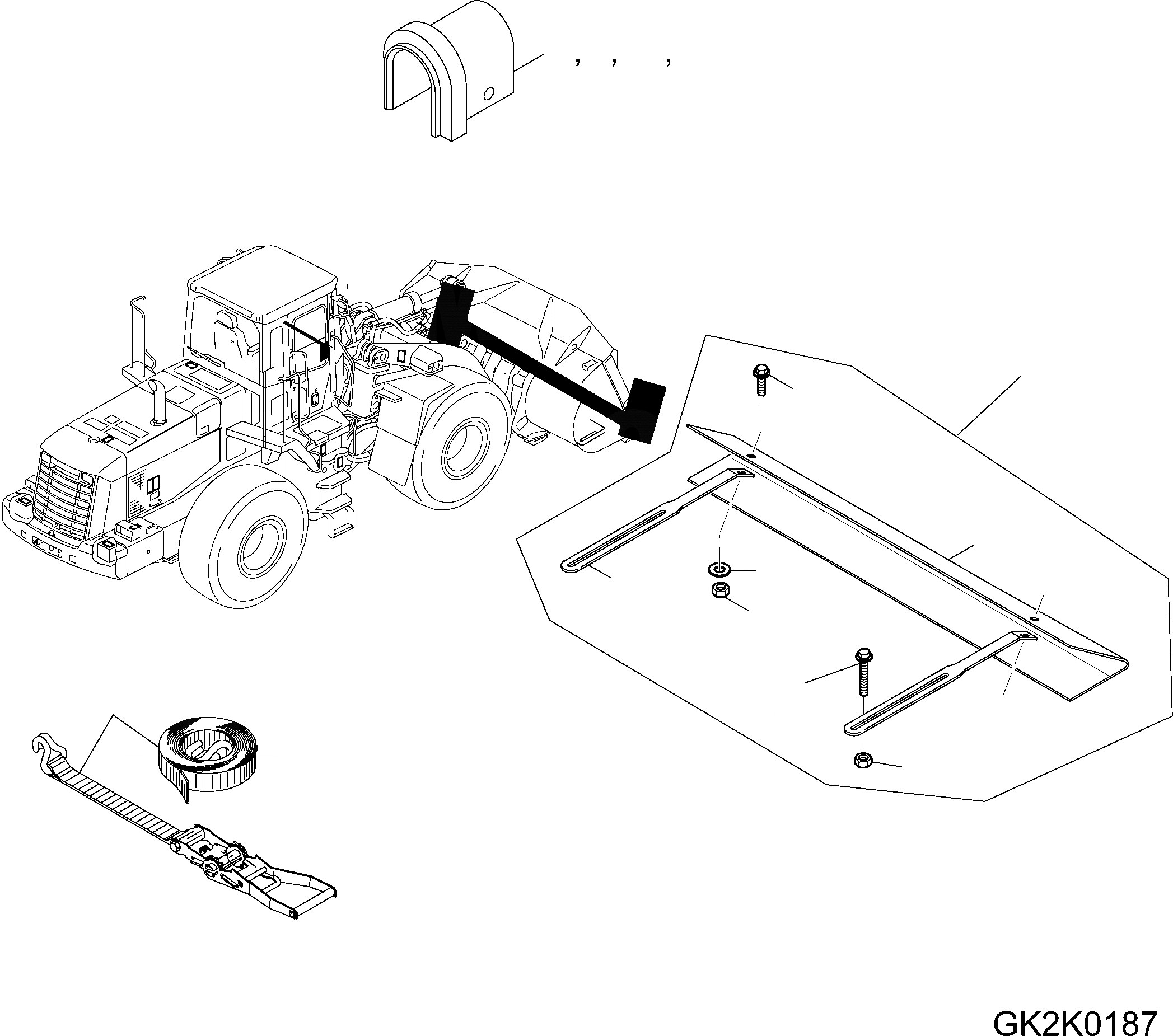 , , ,

GK2K0187