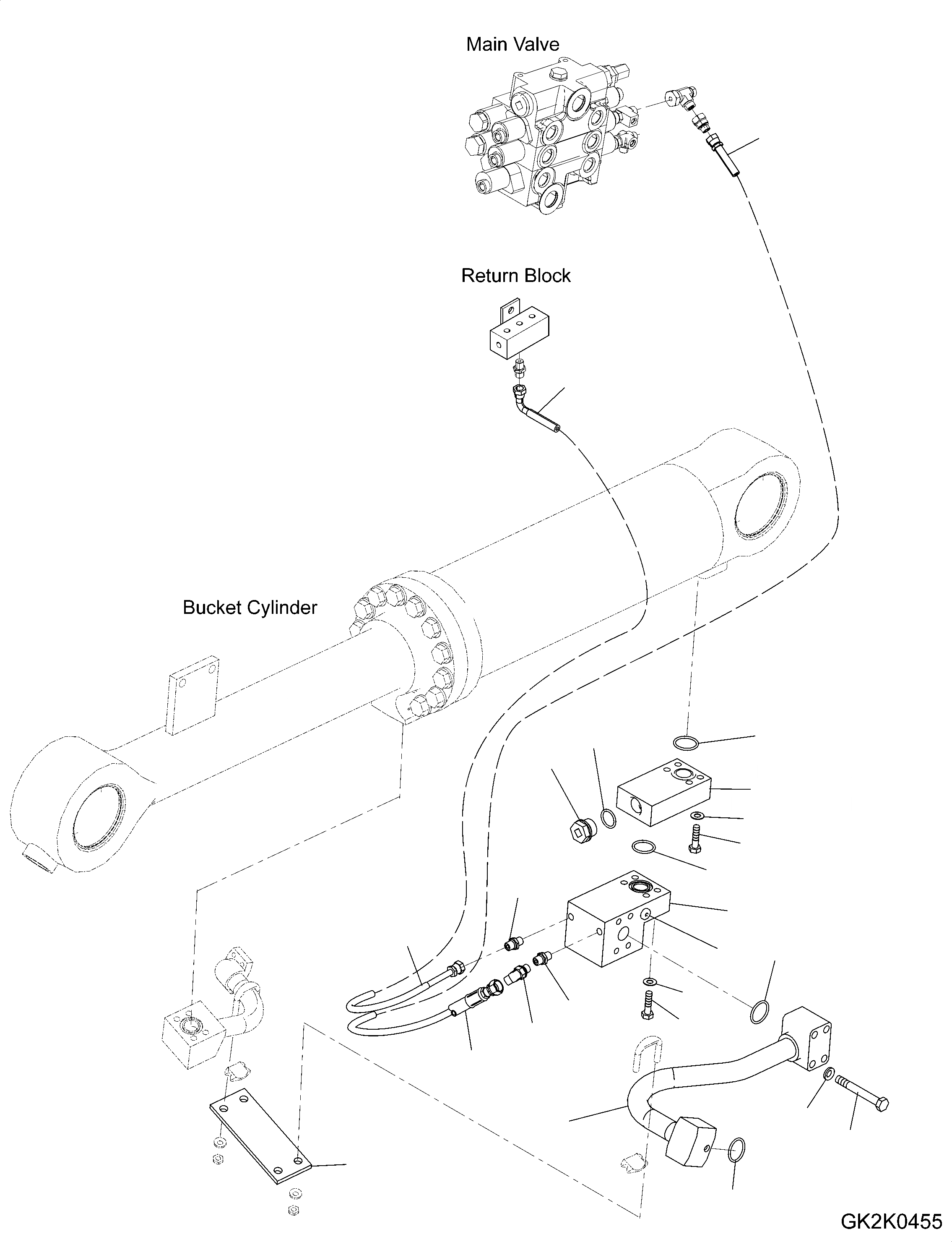 Main Valve

Return Block

Bucket Cylinder

GK2K0455