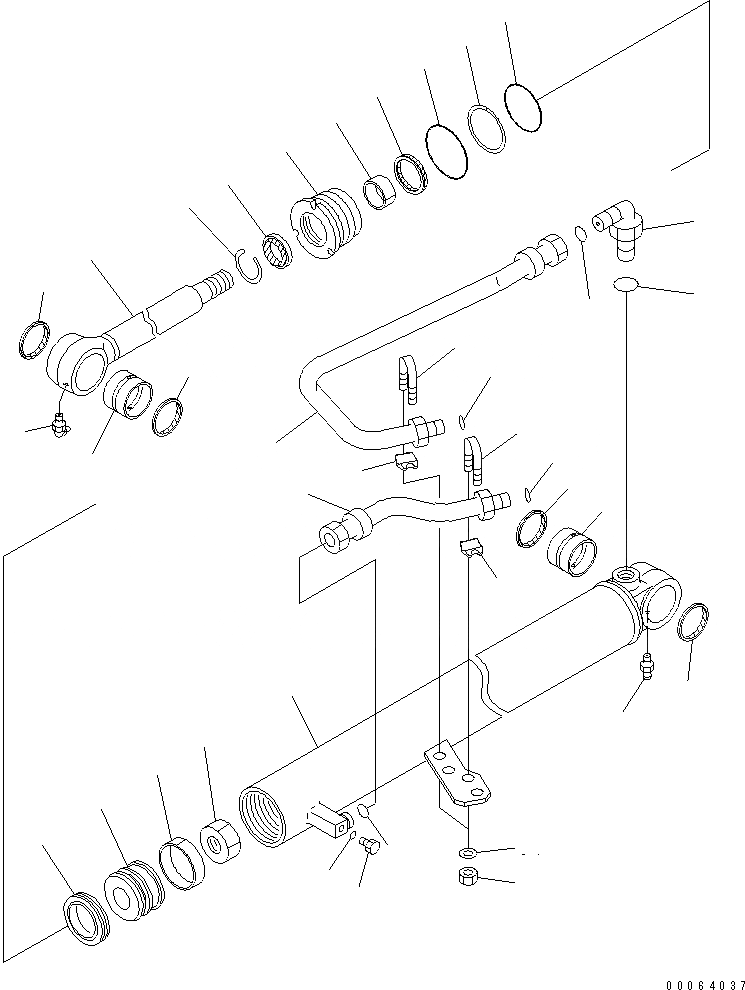 00064037