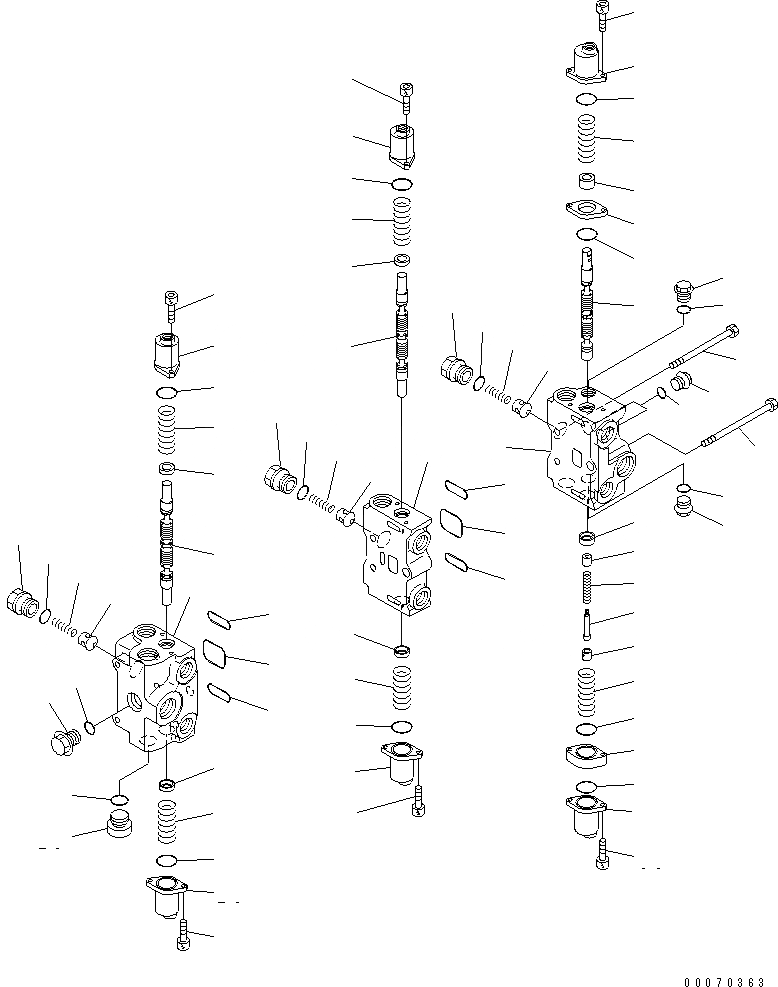 00070363