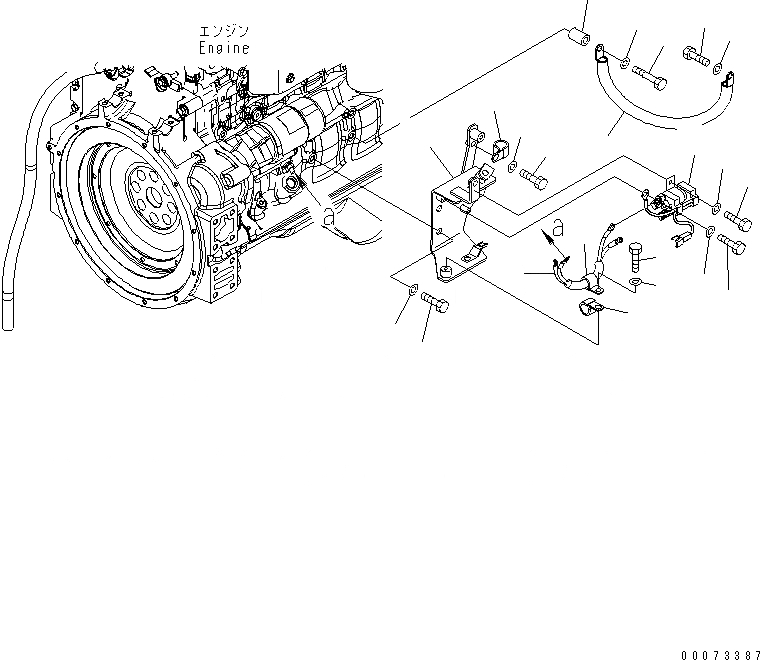 エンジン
Engine

a

a

00073387