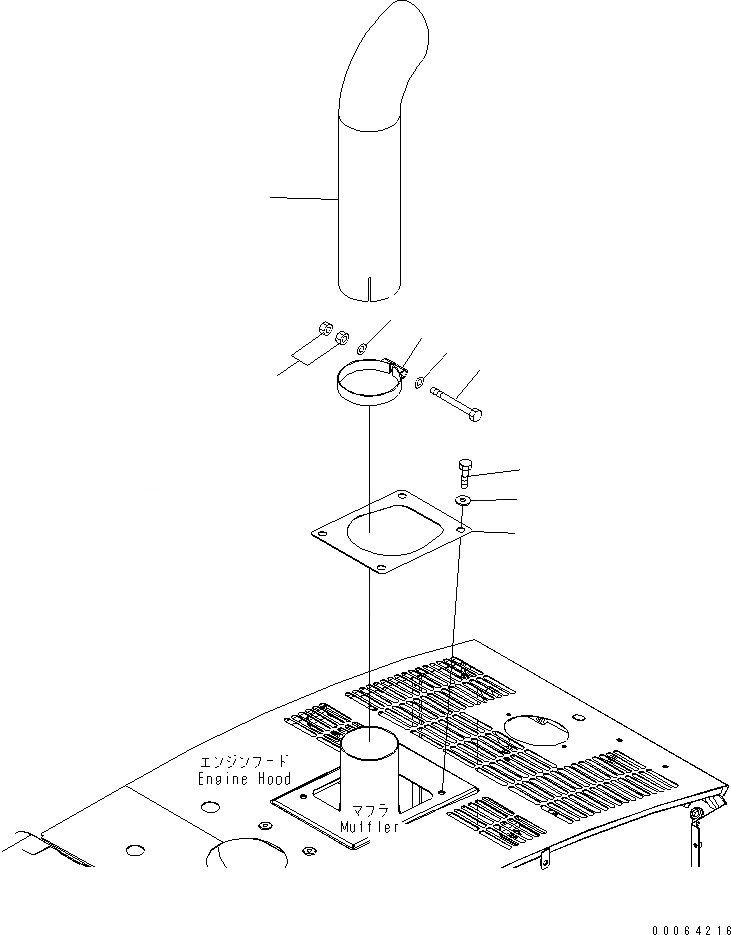 エンジンフード
Engine Hood

マフラ
Muffler

00064216