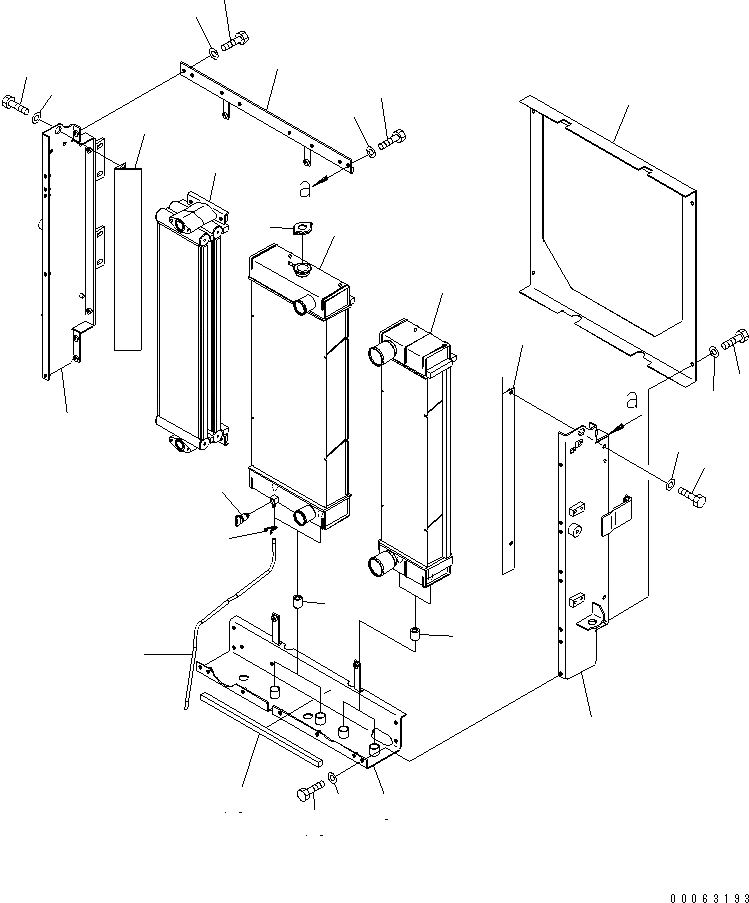 a

a

00063193