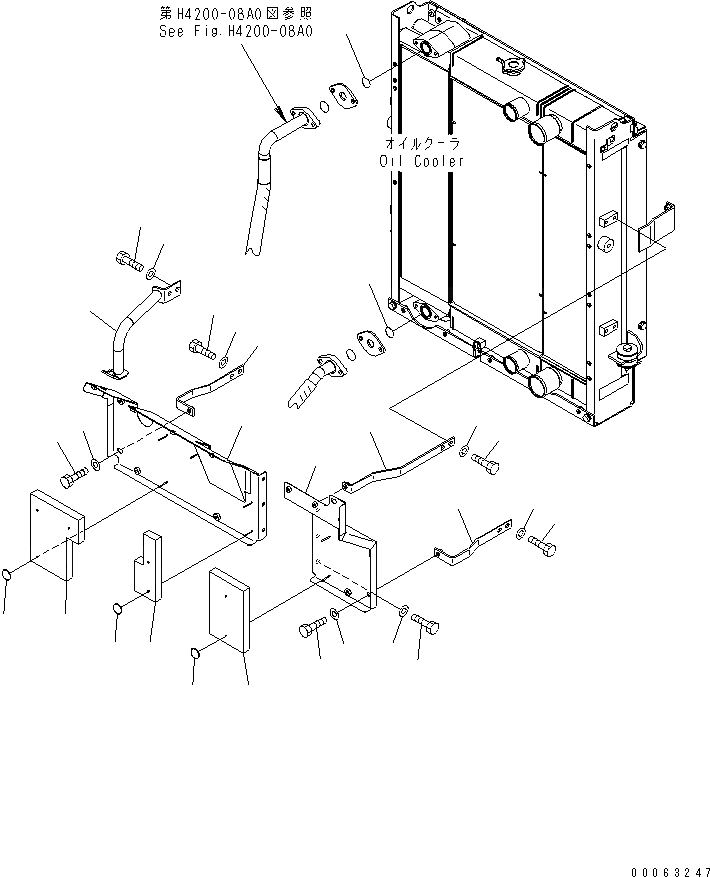 第H4200-08A0図参照
See Fig.H4200-08A0

オイルクーラ
Oil Cooler

00063247