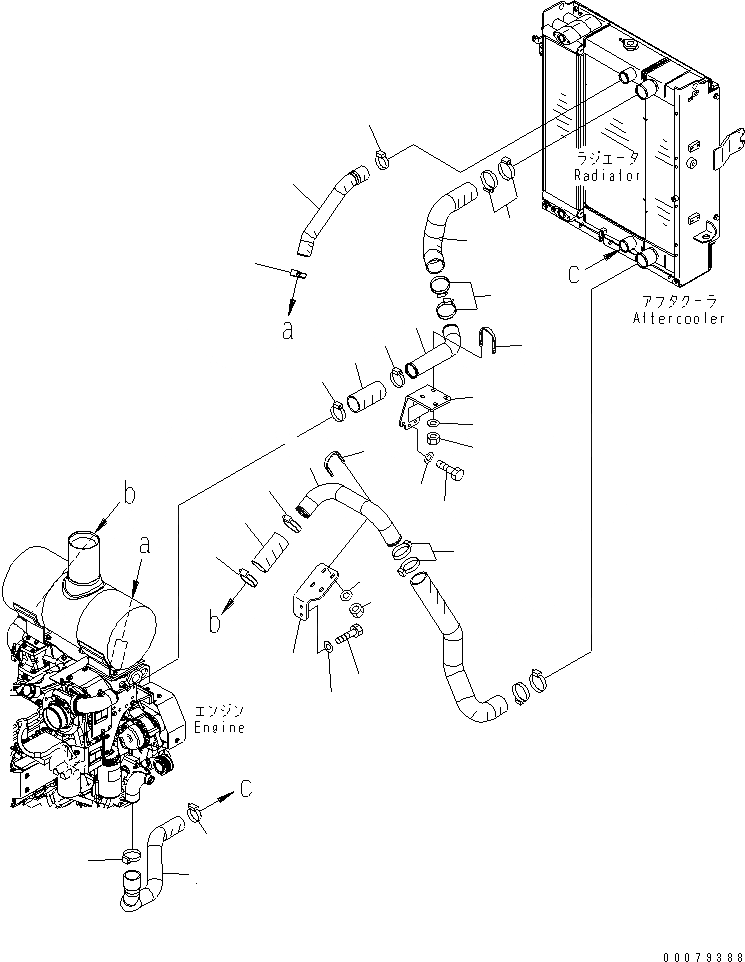 ラジエータ
Radiator

C

アフタクーラ
Aftercooler

a

b

a

b

エンジン
Engine

C

00079388