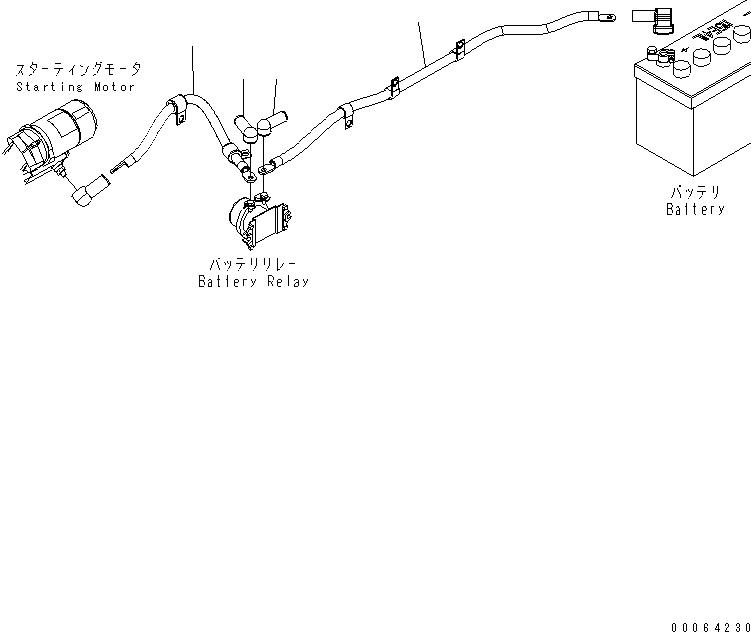 スターティングモータ
Starting Motor

バッテリリレー
Battery Relay

バッテリ
Battery

00064230