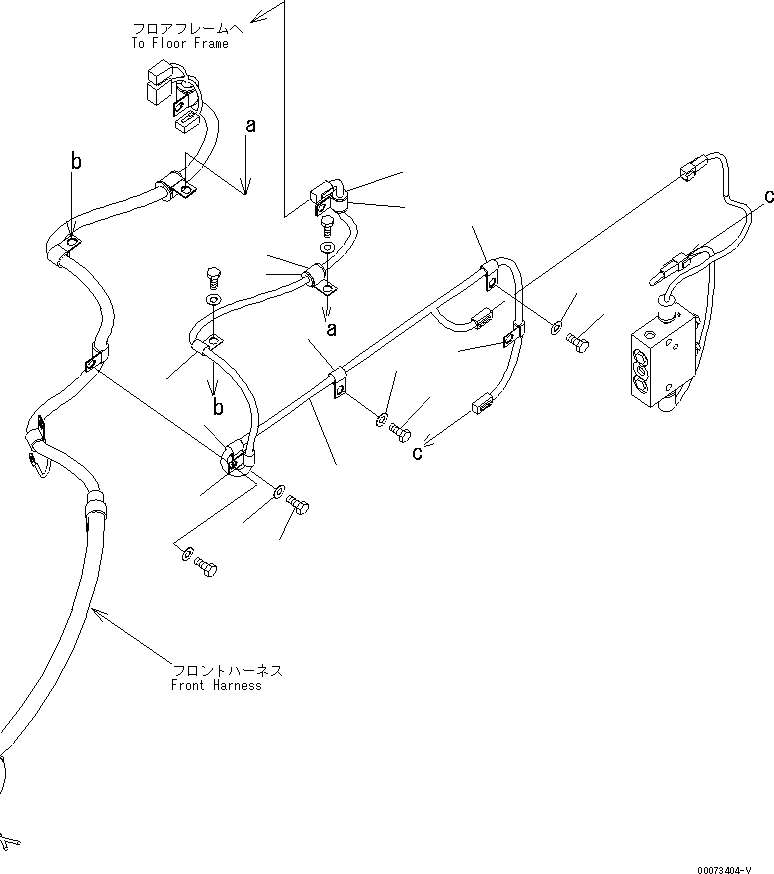 フロアフレームへ
To Floor Frame

a

b

c

a

b

c

フロントハーネス
Front Harness

00073404-V