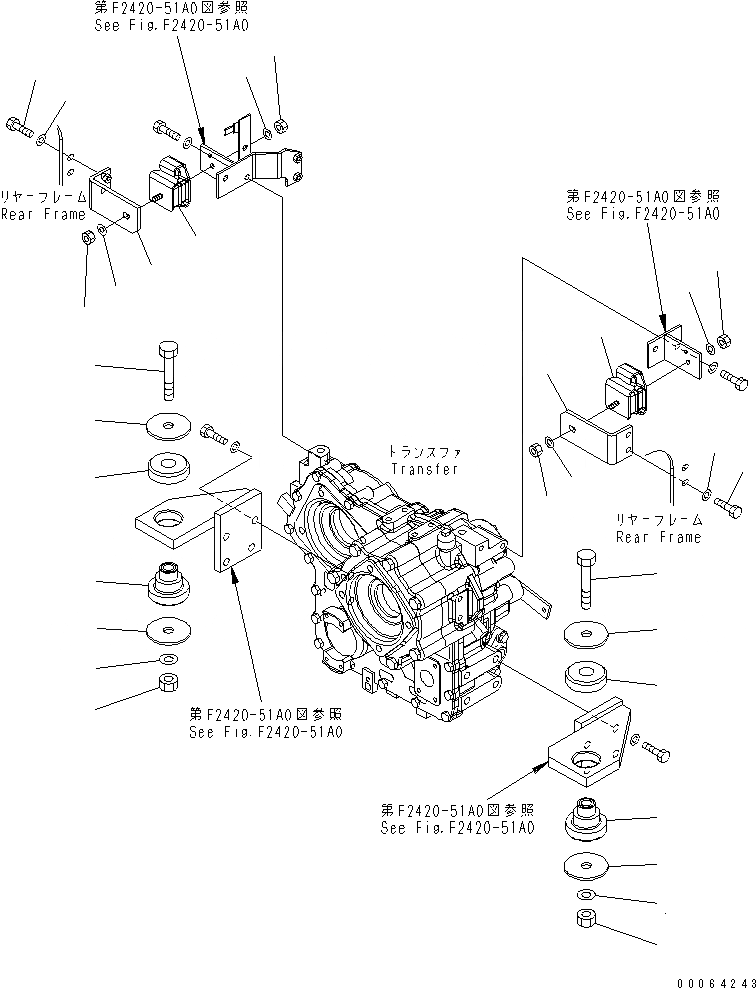 第F2420-51A0図参照
See Fig.F2420-51A0

リヤーフレーム
Rear Frame

第F2420-51A0図参照
See Fig.F2420-51A0

トランスファ
Transfer

リヤーフレーム
Rear Frame

第F2420-51A0図参照
See Fig.F2420-51A0

第F2420-51A0図参照
See Fig.F2420-51A0

00064243