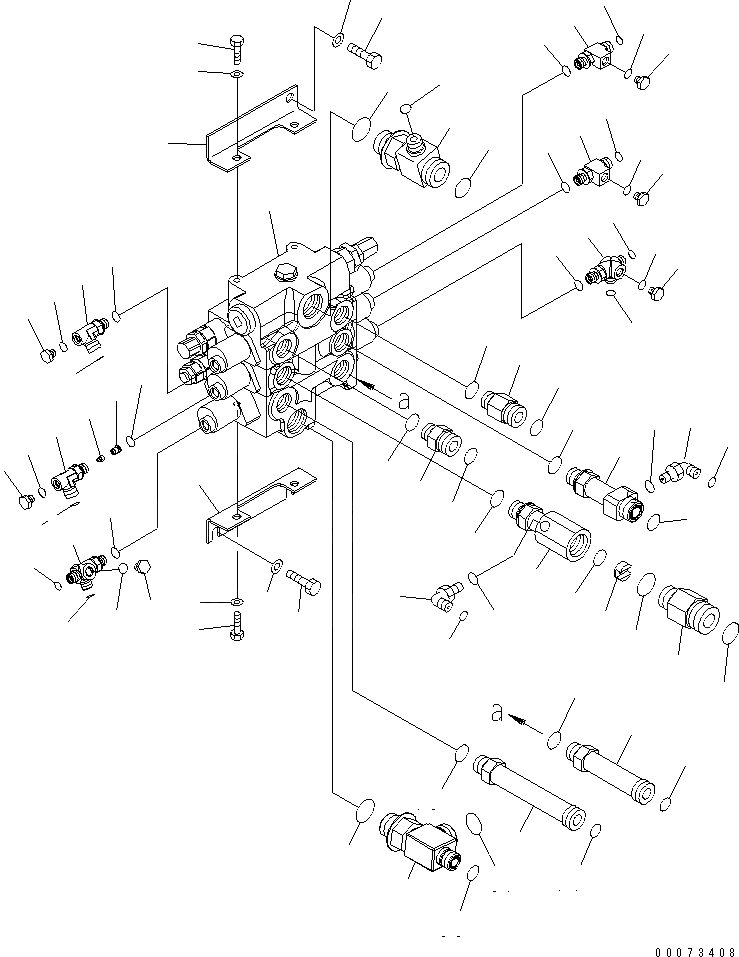 a

a

00073408