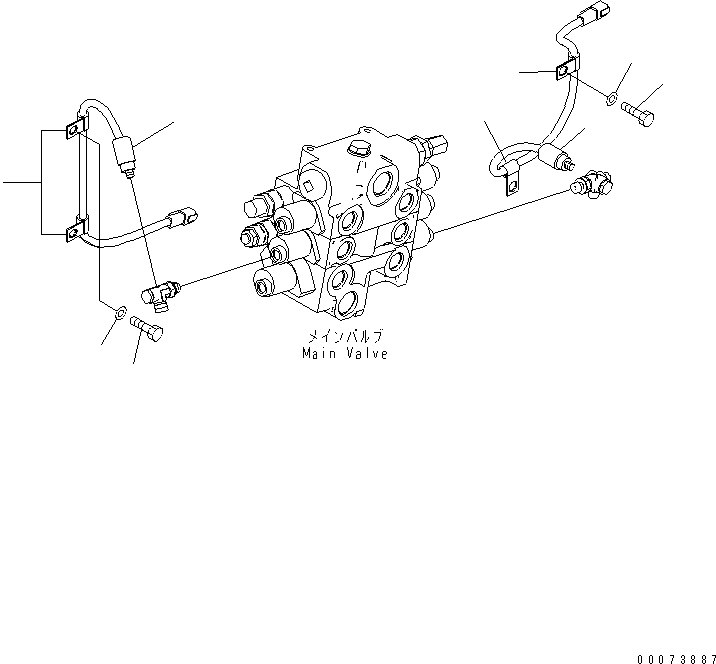 メインバルブ
Main Valve

00073887