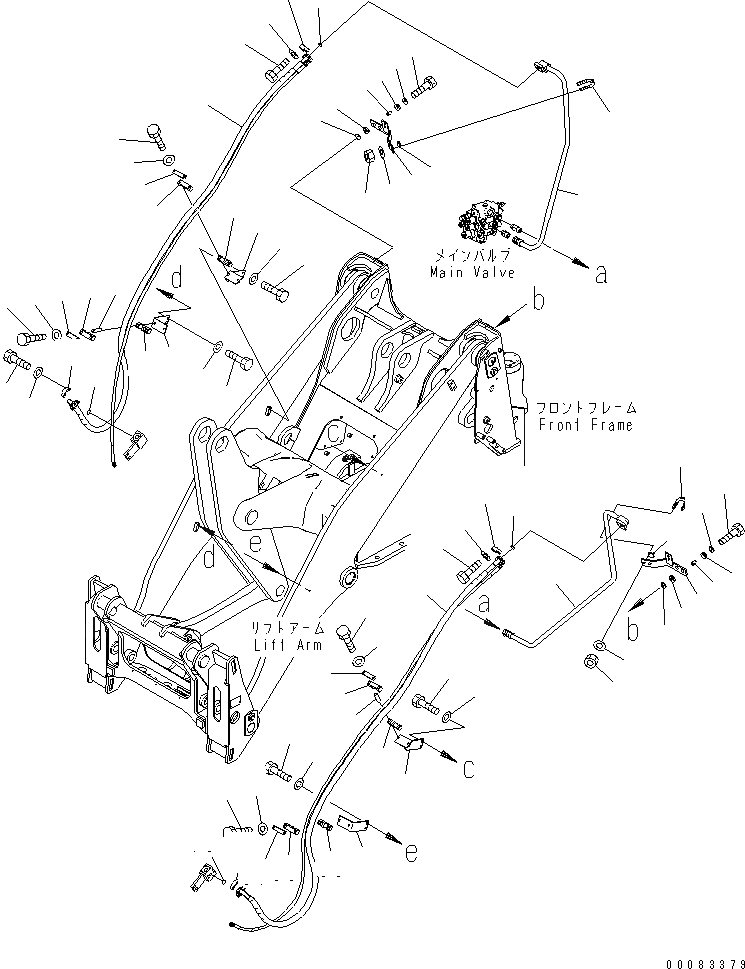 メインバルブ
Main Valve
a
b
d
フロントフレーム
Front Frame
c
d
e
a
b
リフトアーム
Lift Arm
c
e
00083379