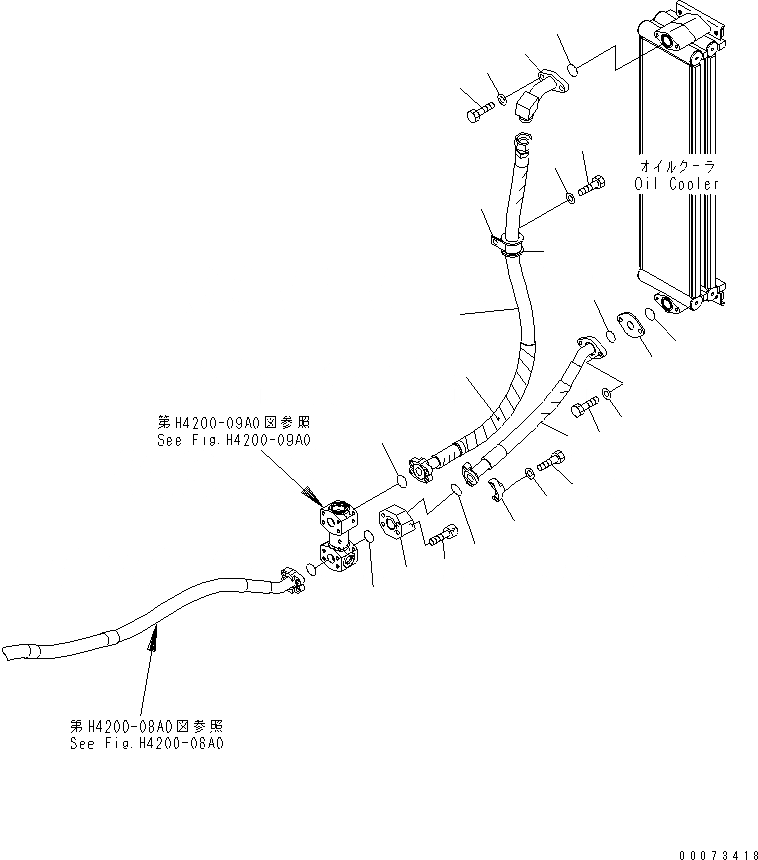 オイルクーラ
Oil Cooler

第H4200-09A0図参照
See Fig.H4200-09A0

第H4200-08A0図参照
See Fig.H4200-08A0

00073418