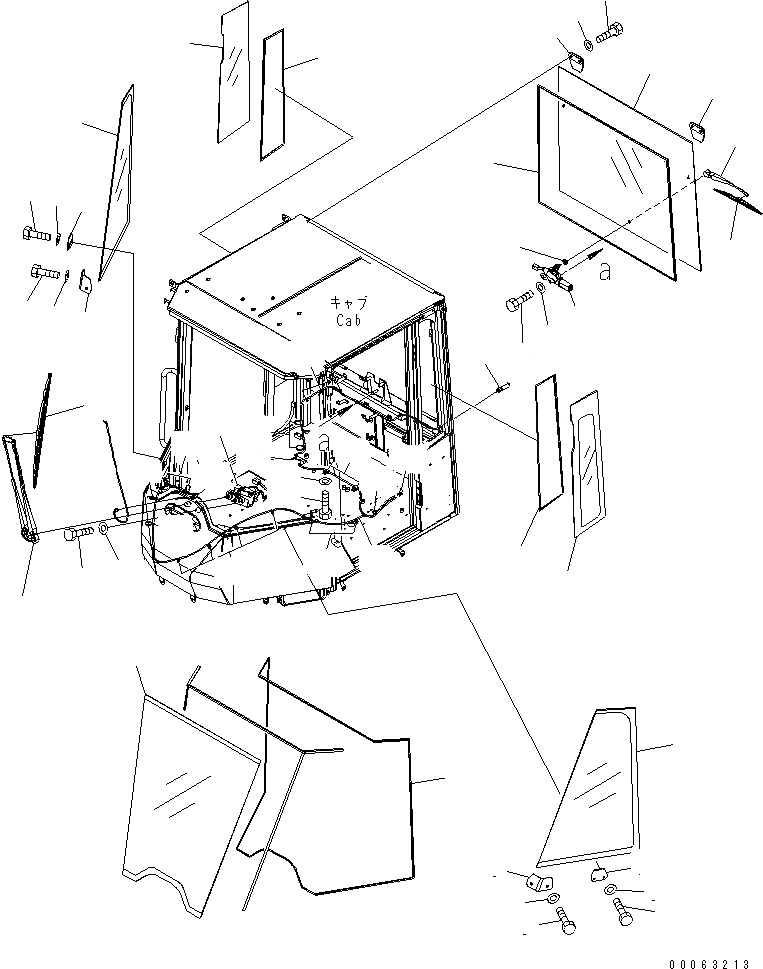 キャブ
Cab

a

a

00063213