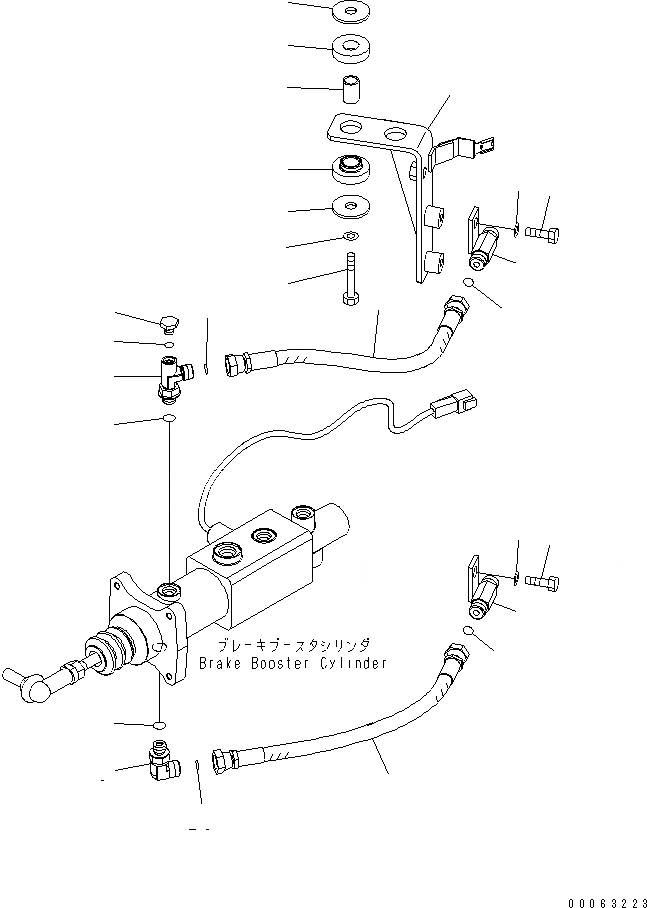 ブレーキブースタシリンダ
Brake Booster Cylinder

00063223