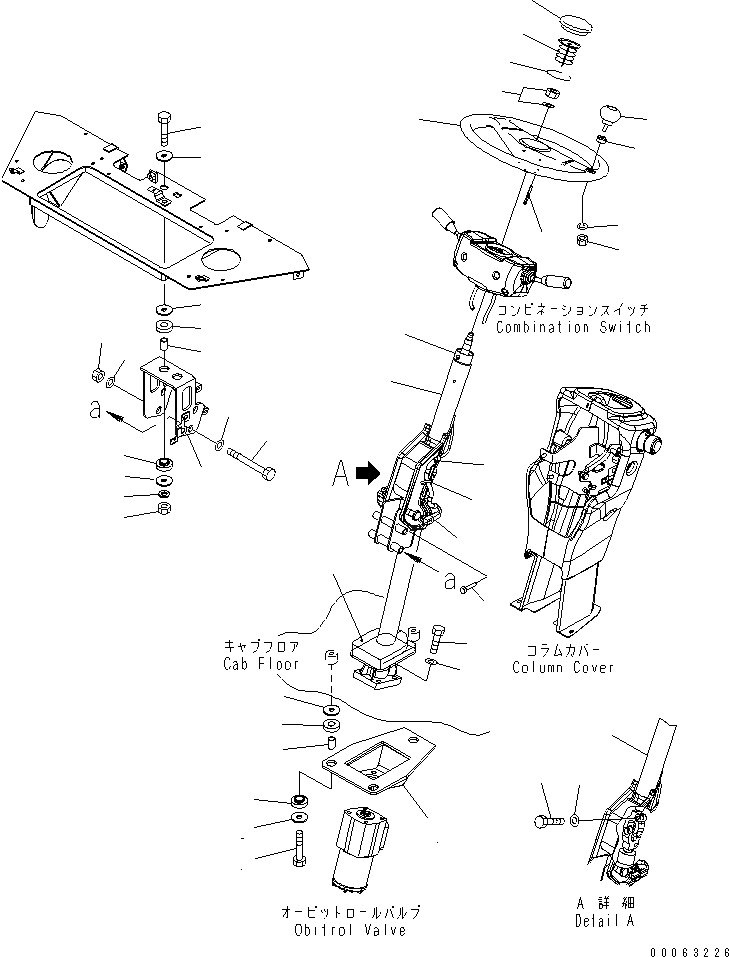 コンビネーションスイッチ
Combination Switch

a

A

a

キャブフロア
Cab Floor

コラムカバー
Column Cover

オービットロールバルブ
Obitrol Valve

A 詳細
Detail A

00063226