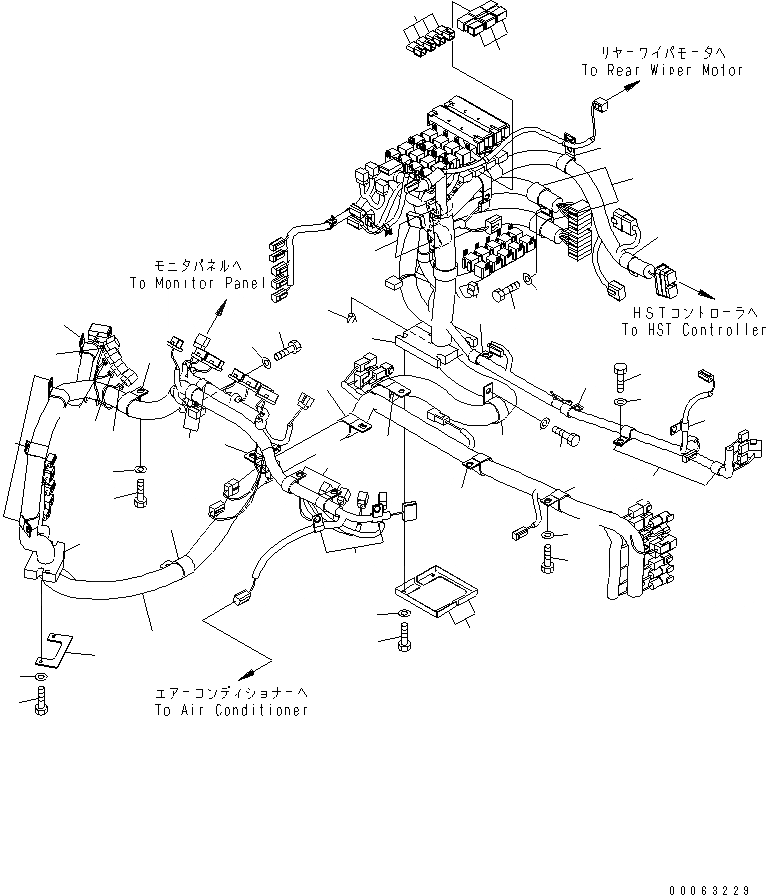 リヤーワイパモータへ
To Rear Wiper Motor

モニタパネルへ
To Monitor Panel

HSTコントローラへ
To HST Controller

エアーコンディショナーへ
To Air Conditioner

00063229