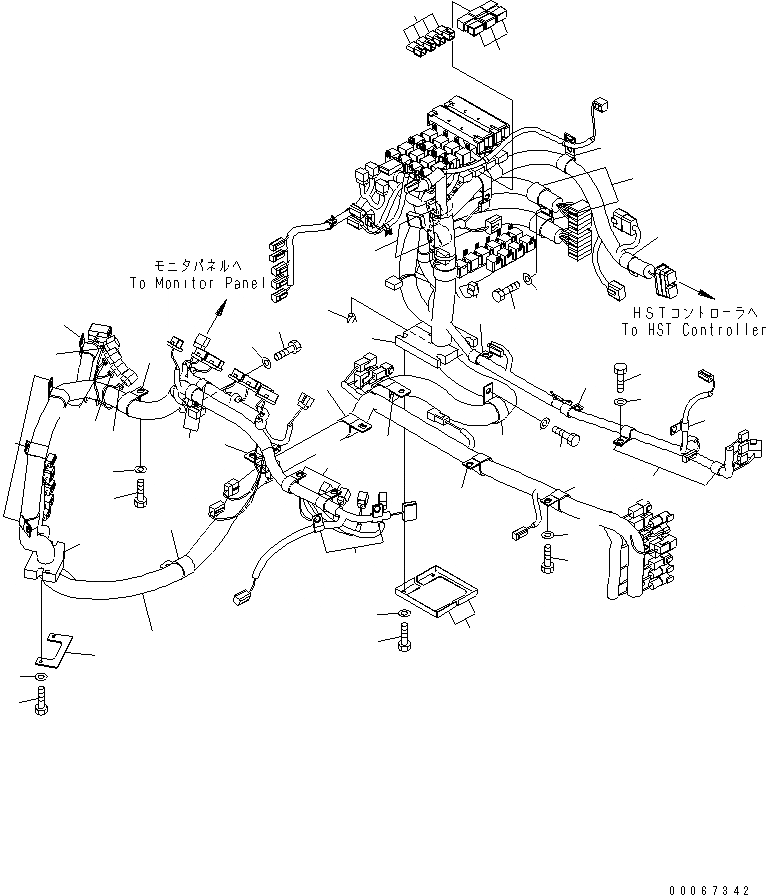 モニタパネルへ
To Monitor Panel

HSTコントローラへ
To HST Controller

00067342