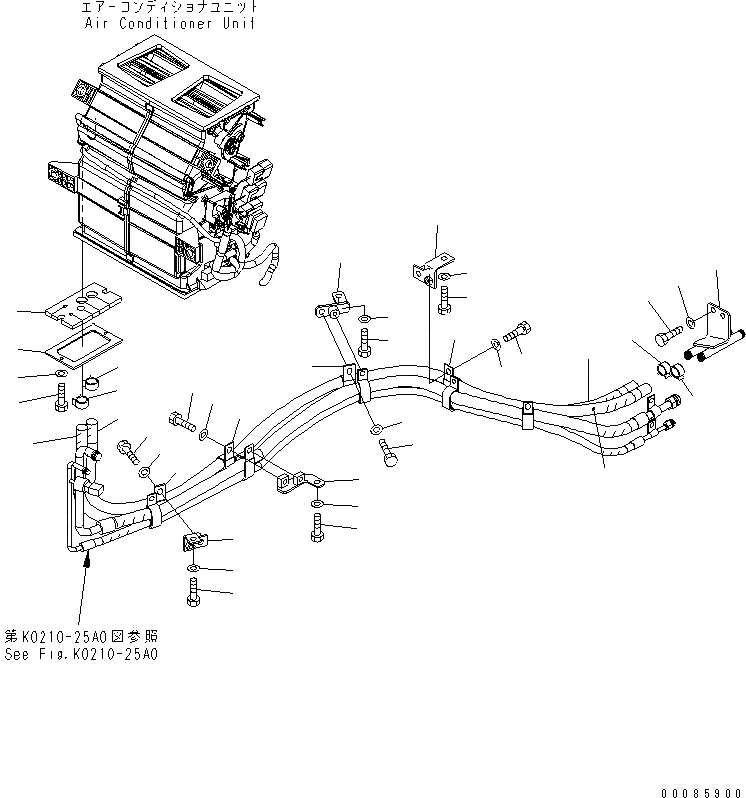 エアーコンディショナユニット
Air Conditioner Unit

第K0210-25A0図参照
See Fig.K0210-25A0

00085900