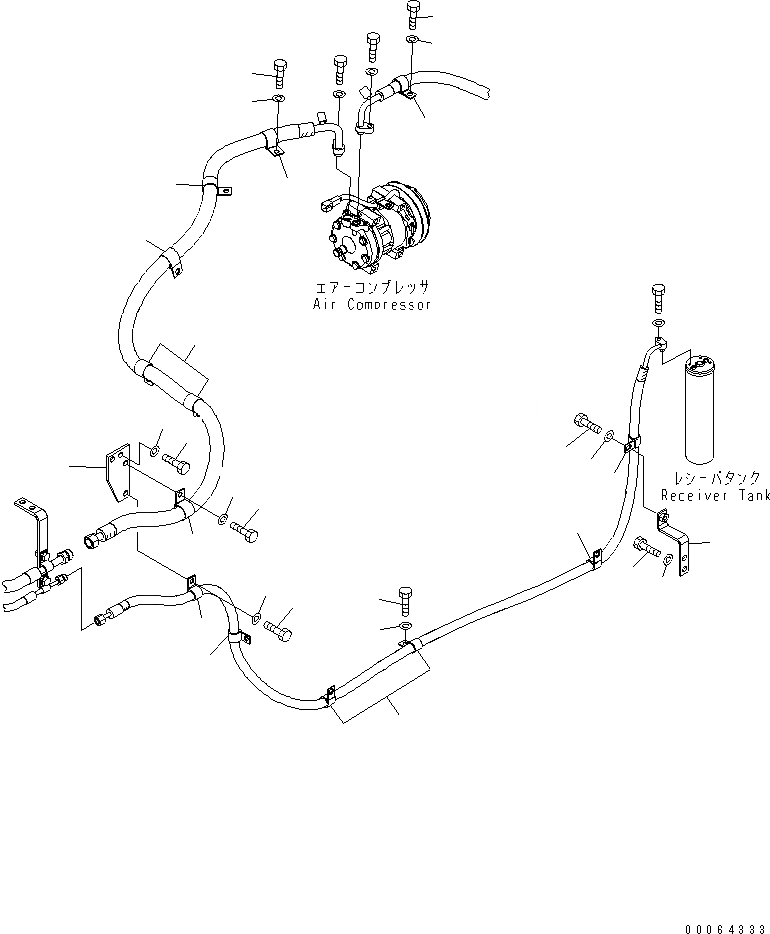 エアーコンプレッサ
Air Compressor

レシーバタンク
Receiver Tank

00064333