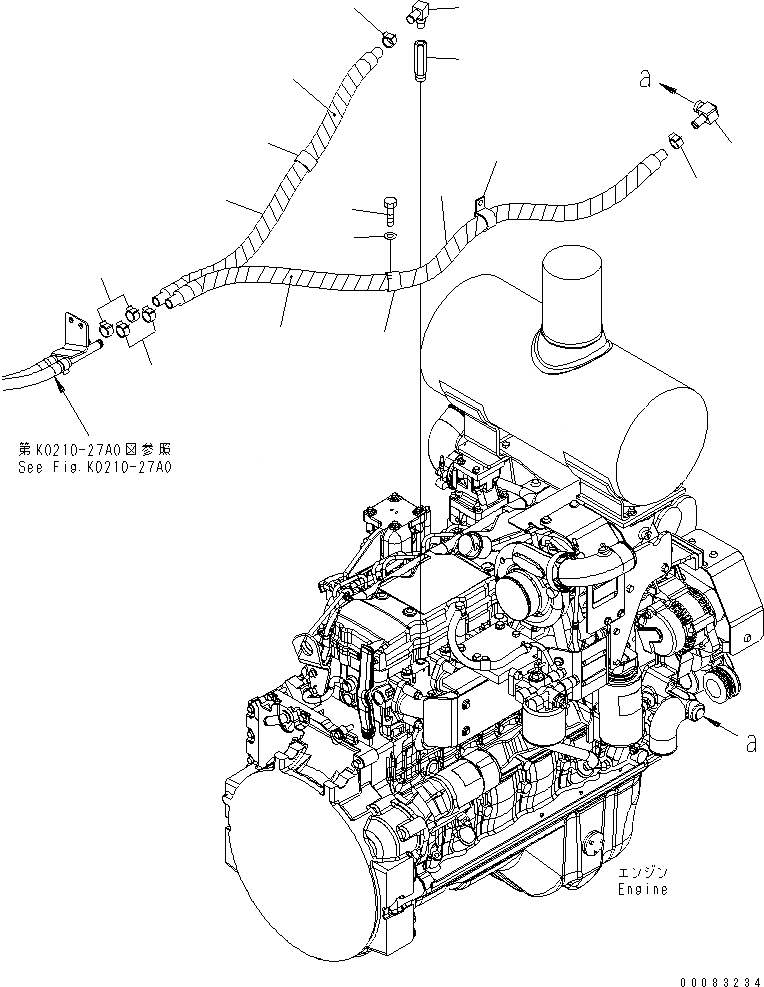 a

第K0210-27A0図参照
See Fig.K0210-27A0

a

エンジン
Engine

00083234