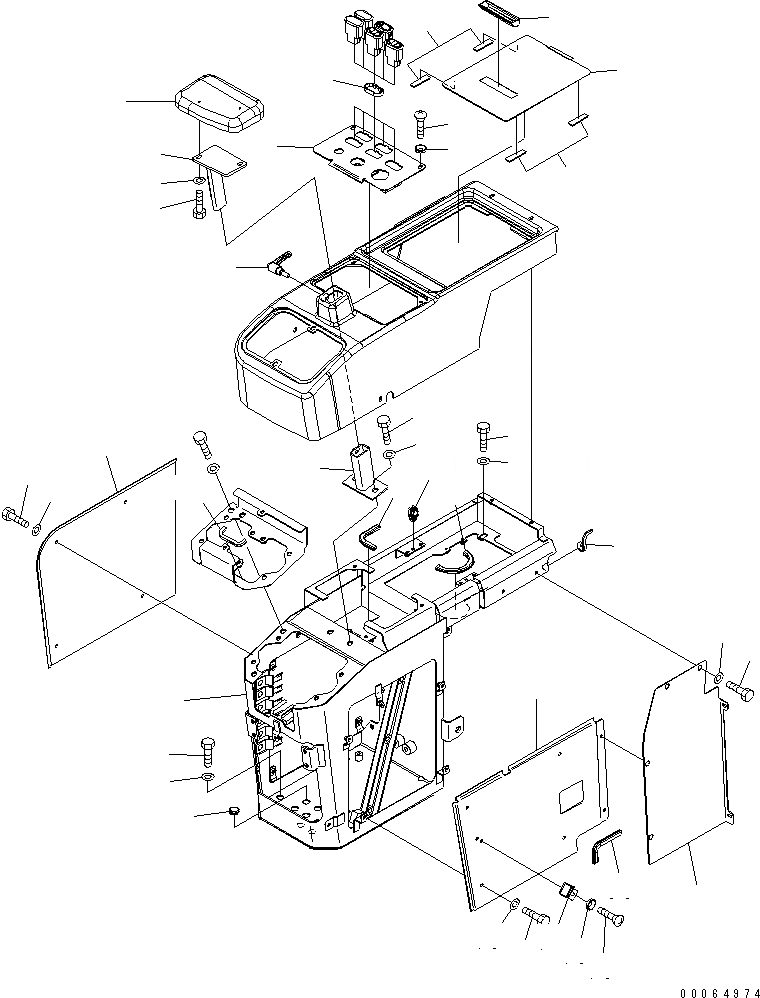 00064974