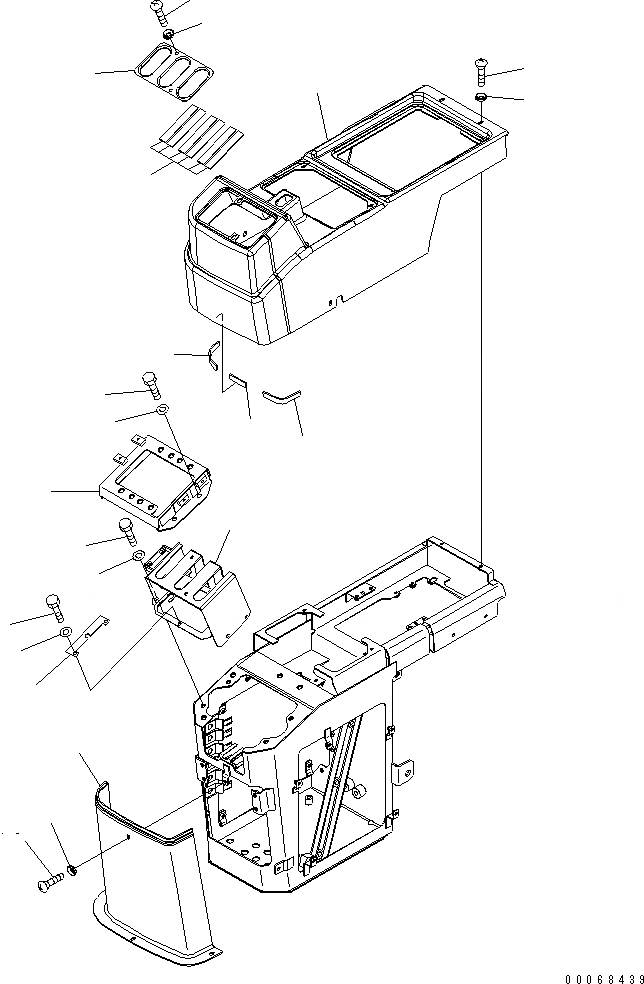 00068439