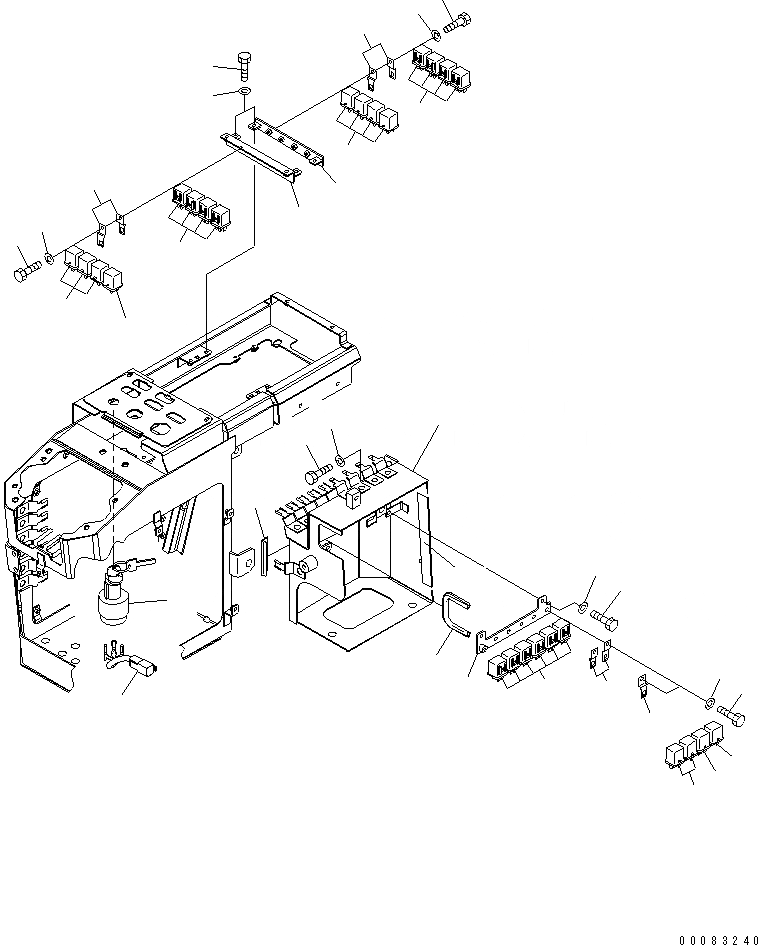 00083240