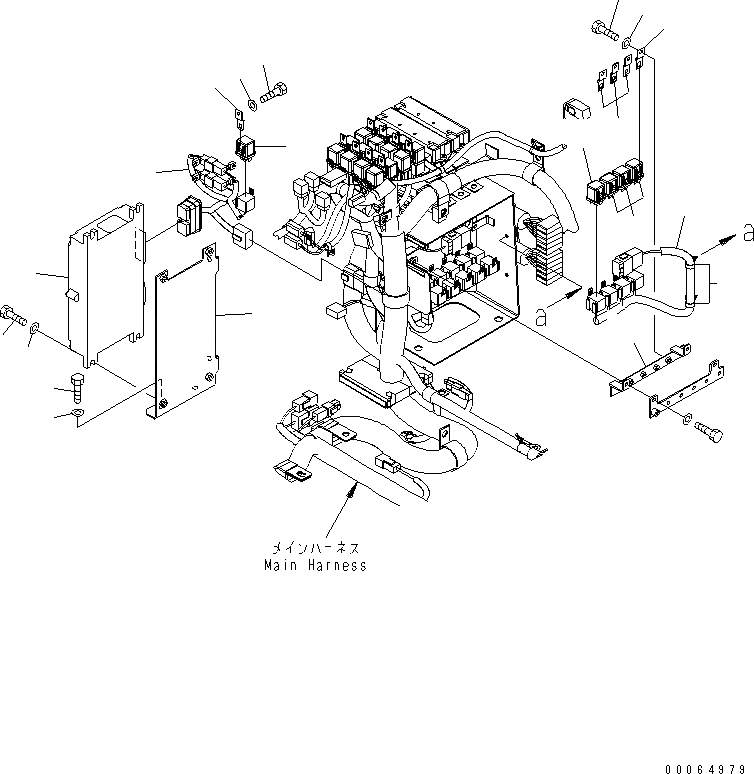 a
a
メインハーネス
Main Harness
00064979