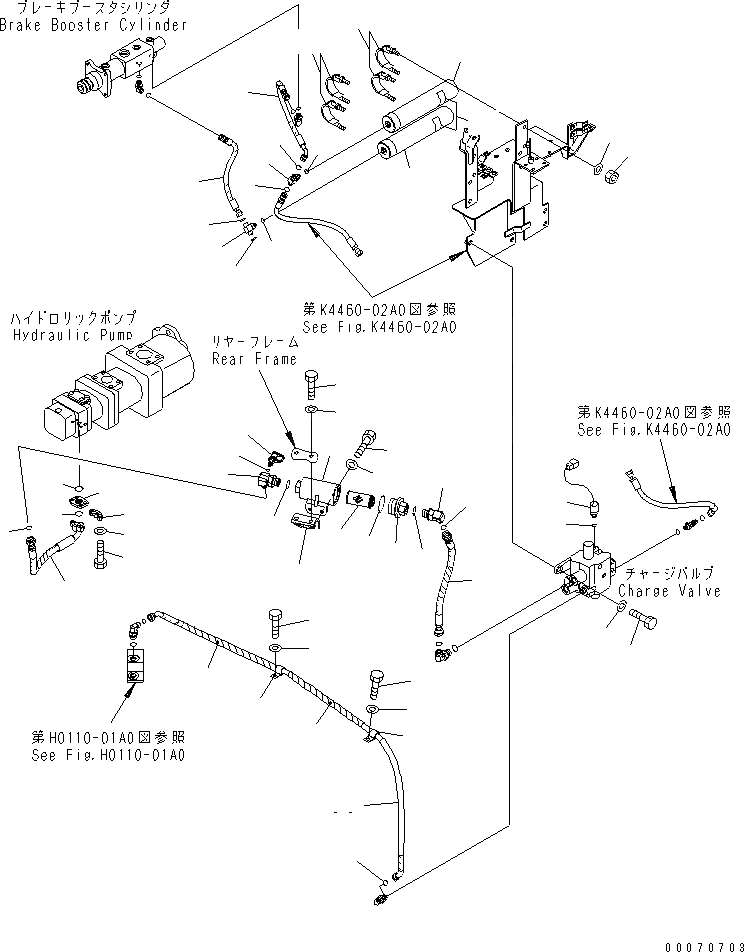 ブレーキブースタシリンダ
Brake Booster Cylinder

第K4460-02A0図参照
See Fig.K4460-02A0

ハイドロリックポンプ
Hydraulic Pump

リヤーフレーム
Rear Frame

第K4460-02A0図参照
See Fig.K4460-02A0

チャージバルブ
Charge Valve

第H0110-01A0図参照
See Fig.H0110-01A0

00070703