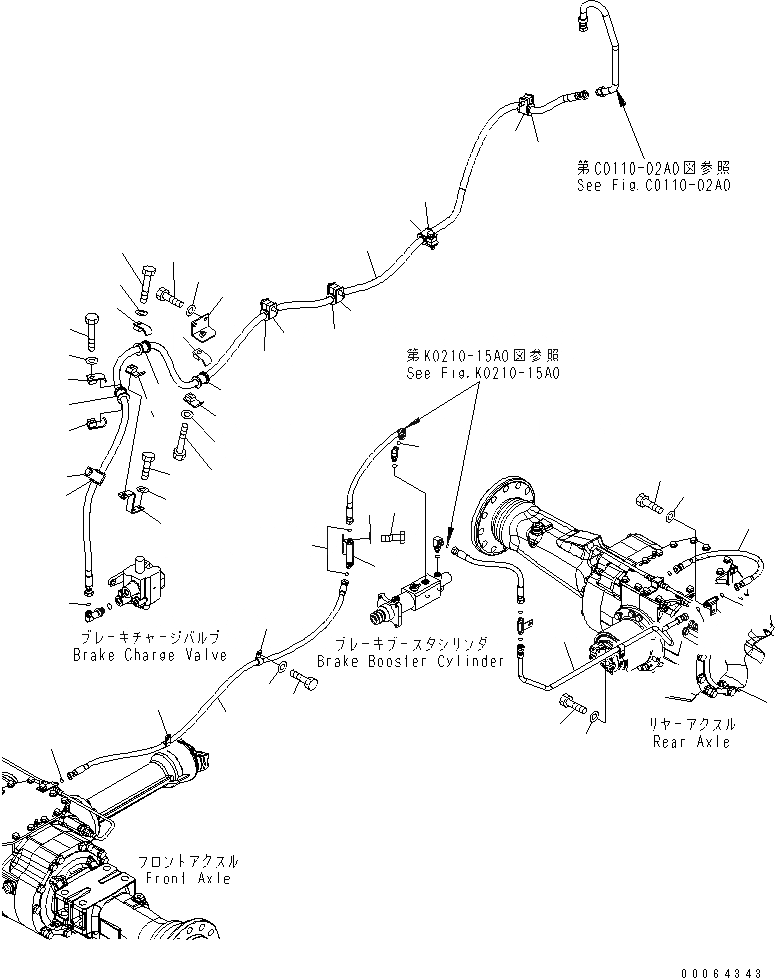 第C0110-02A0図参照
See Fig.C0110-02A0

第K0210-15A0図参照
See Fig.K0210-15A0

ブレーキチャージバルブ
Brake Charge Valve

ブレーキブースタシリンダ
Brake Booster Cylinder

リヤーアクスル
Rear Axle

フロントアクスル
Front Axle

00064343