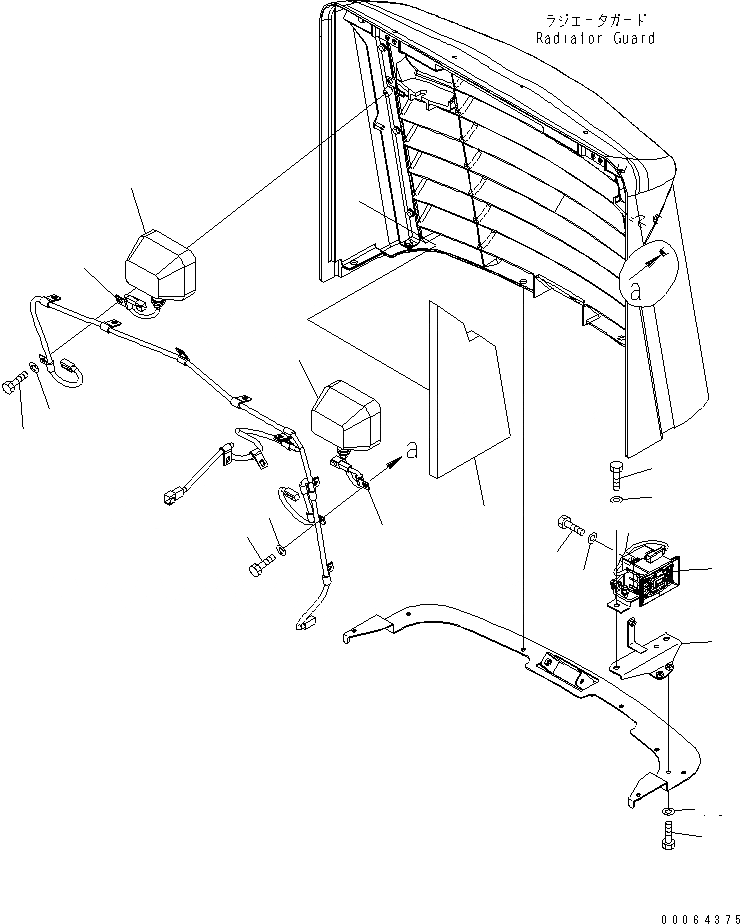 ラジエータガード
Radiator Guard

a

a

00064375