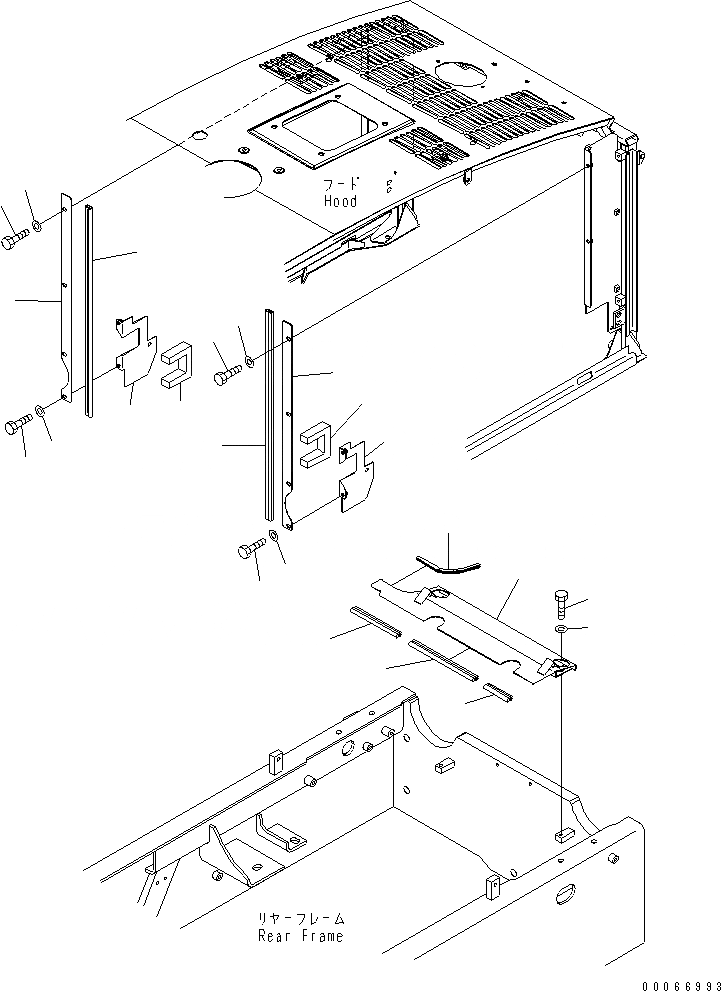 フード
Hood

リヤーフレーム
Rear Frame

00066993