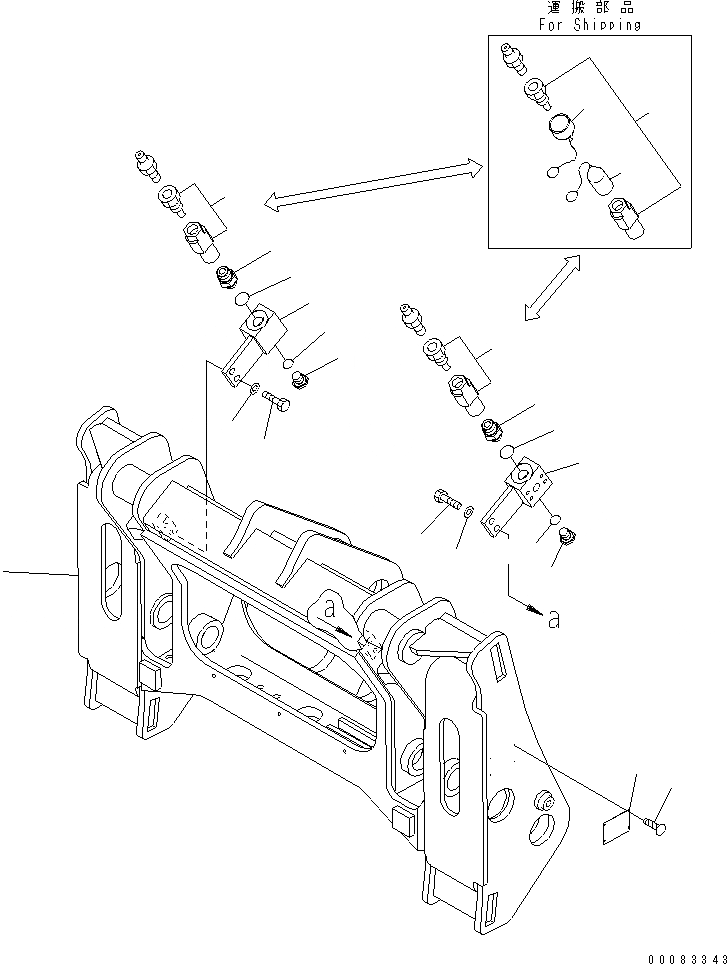 運搬部品
For Shipping

a

a

00083343