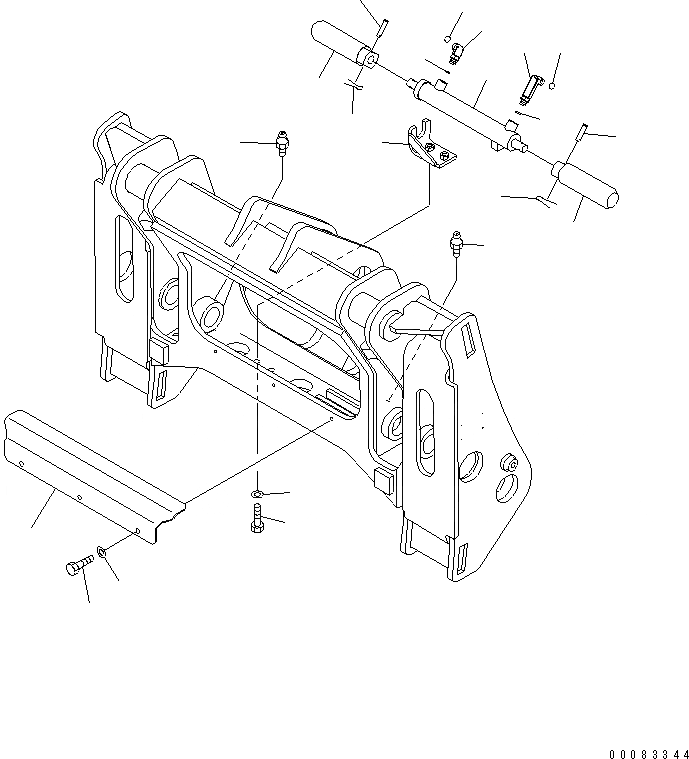 00083344