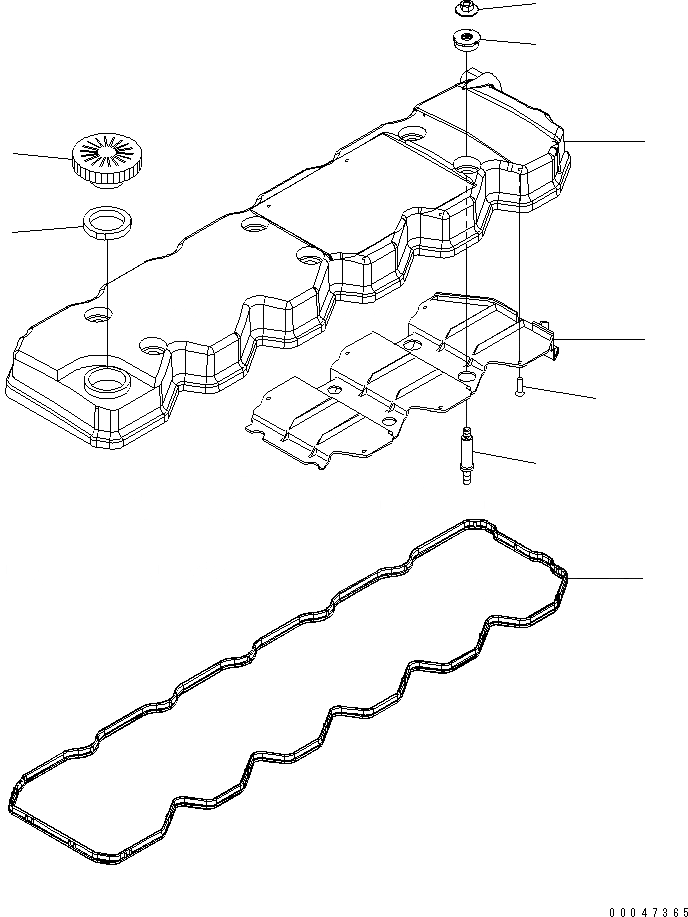 00047365