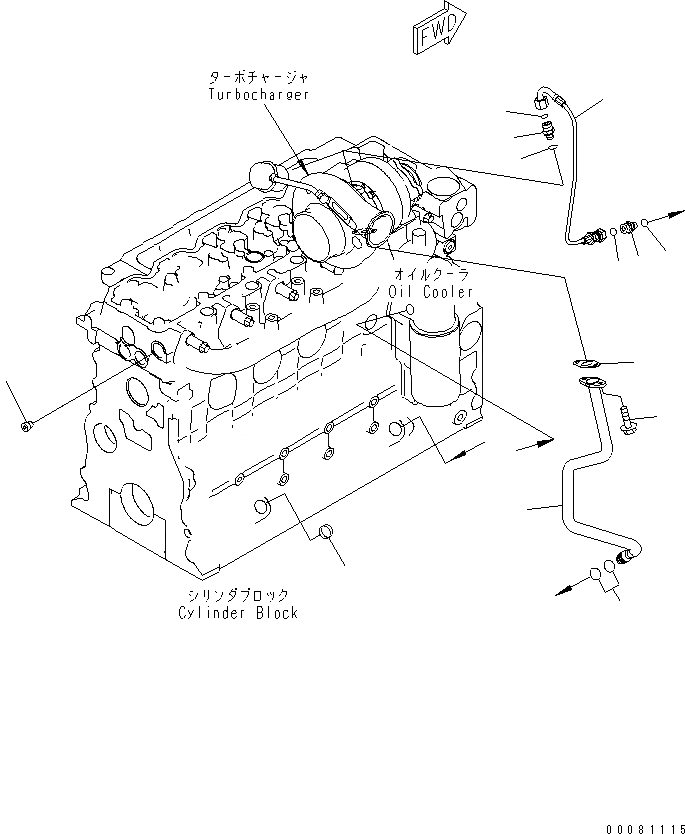 FWD

ターボチャージャ
Turbocharger

オイルクーラ
Oil Cooler

シリンダブロック
Cylinder Block

00081115