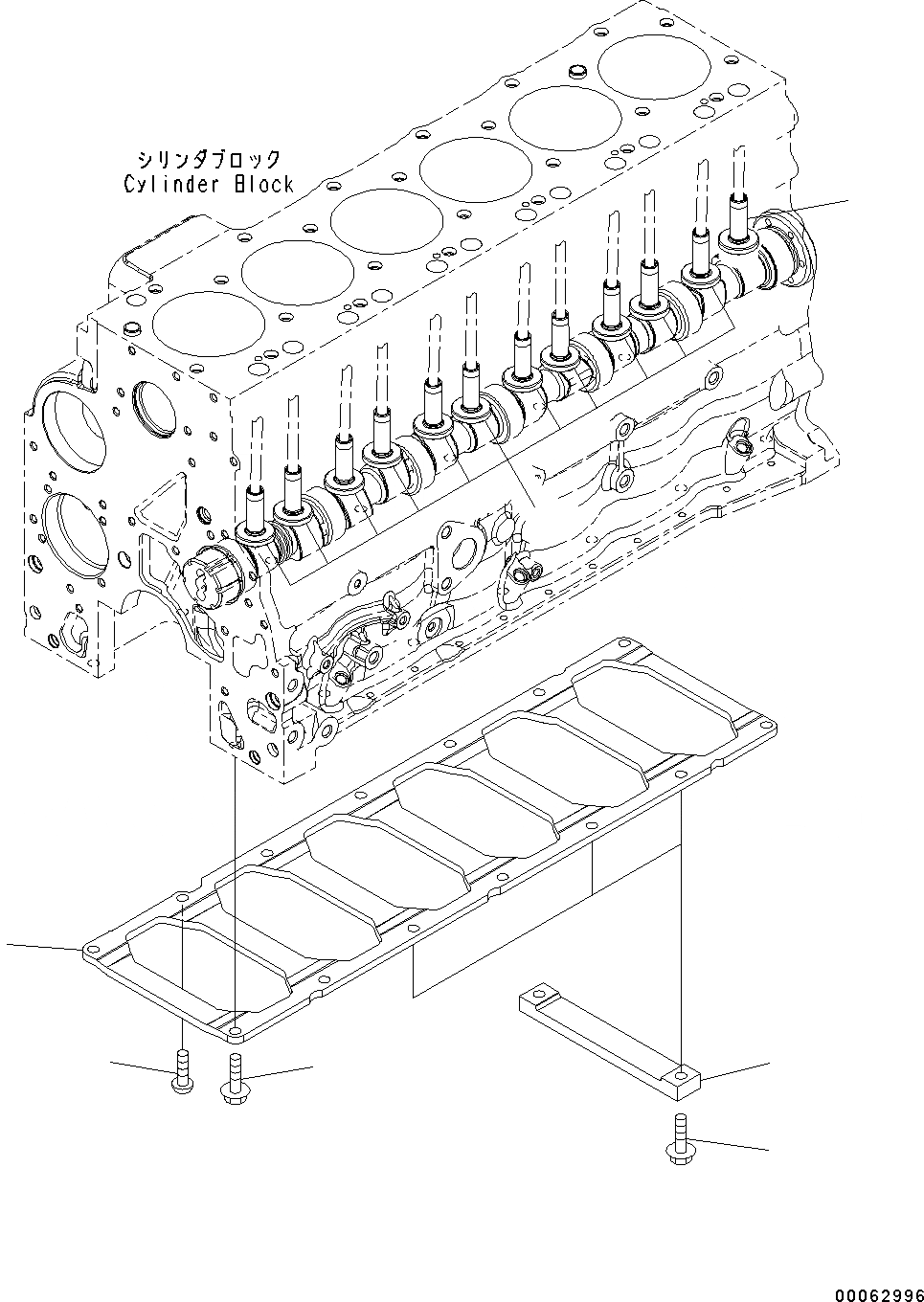 シリンダブロック
Cylinder Block

00062996