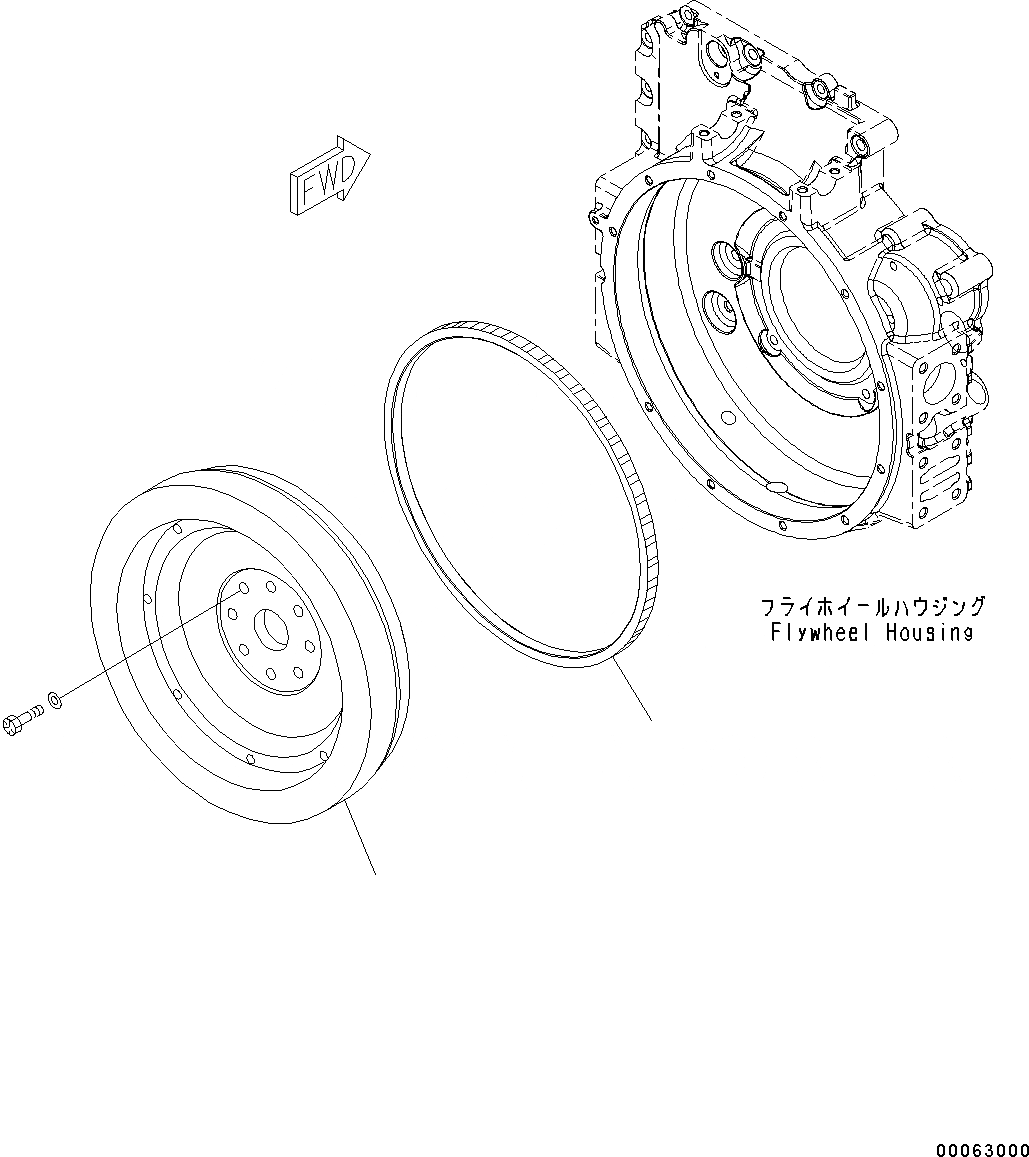 FWD

フライホイールハウジング
Flywheel Housing

00063000