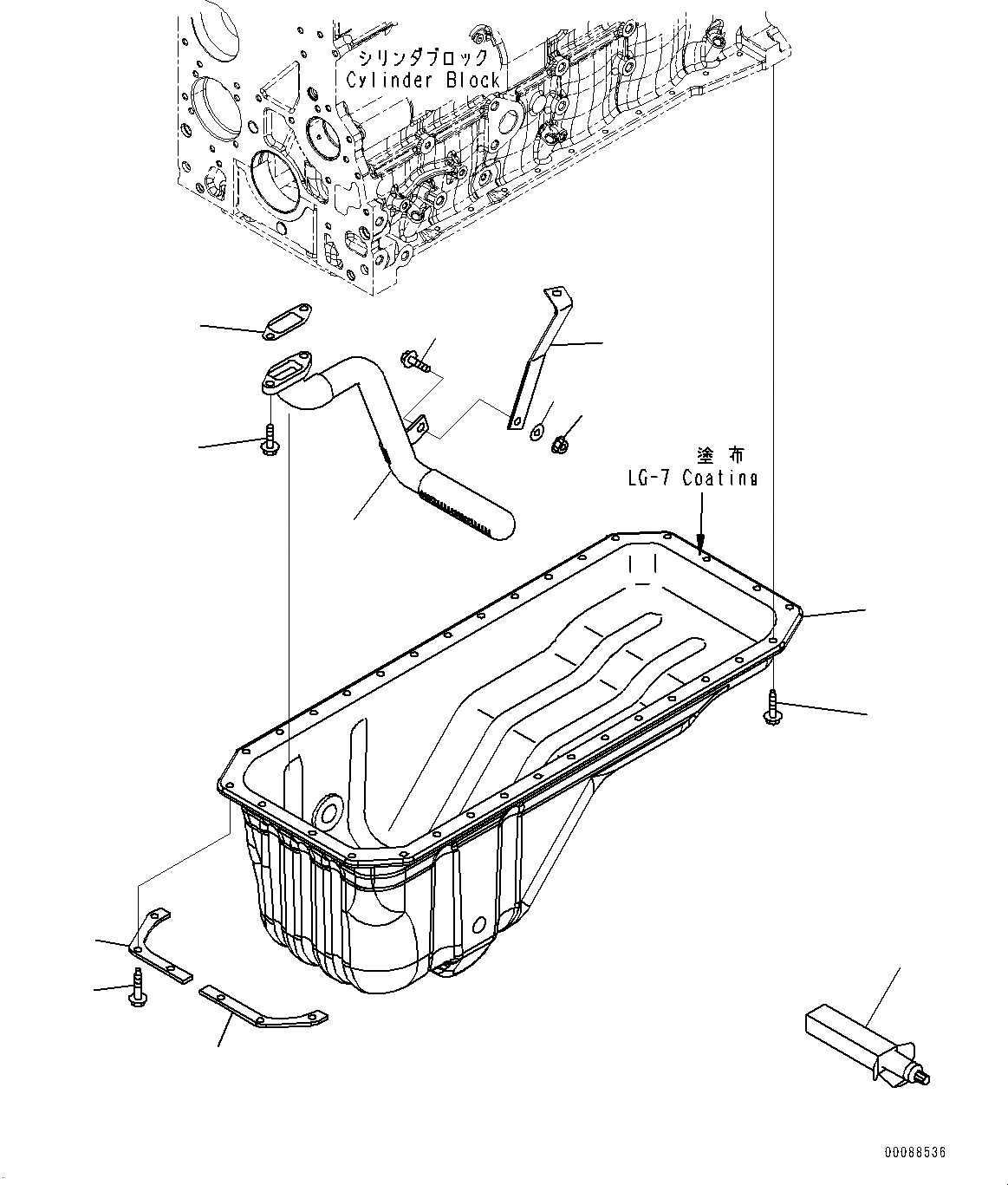 シリンダブロック
Cylinder Block

塗 布
LG-7 Coating

00088536