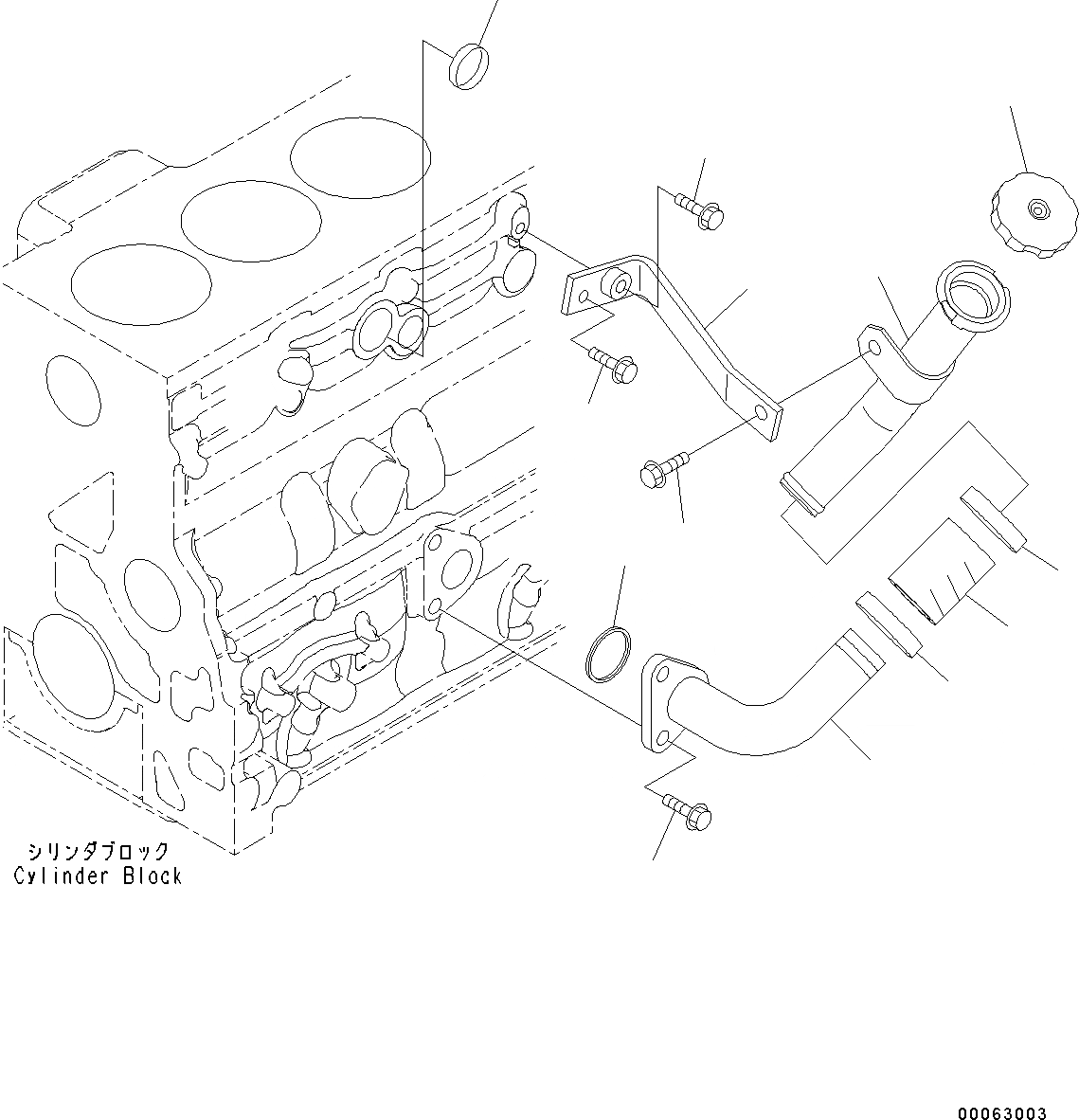 シリンダブロック
Cylinder Block

00063003