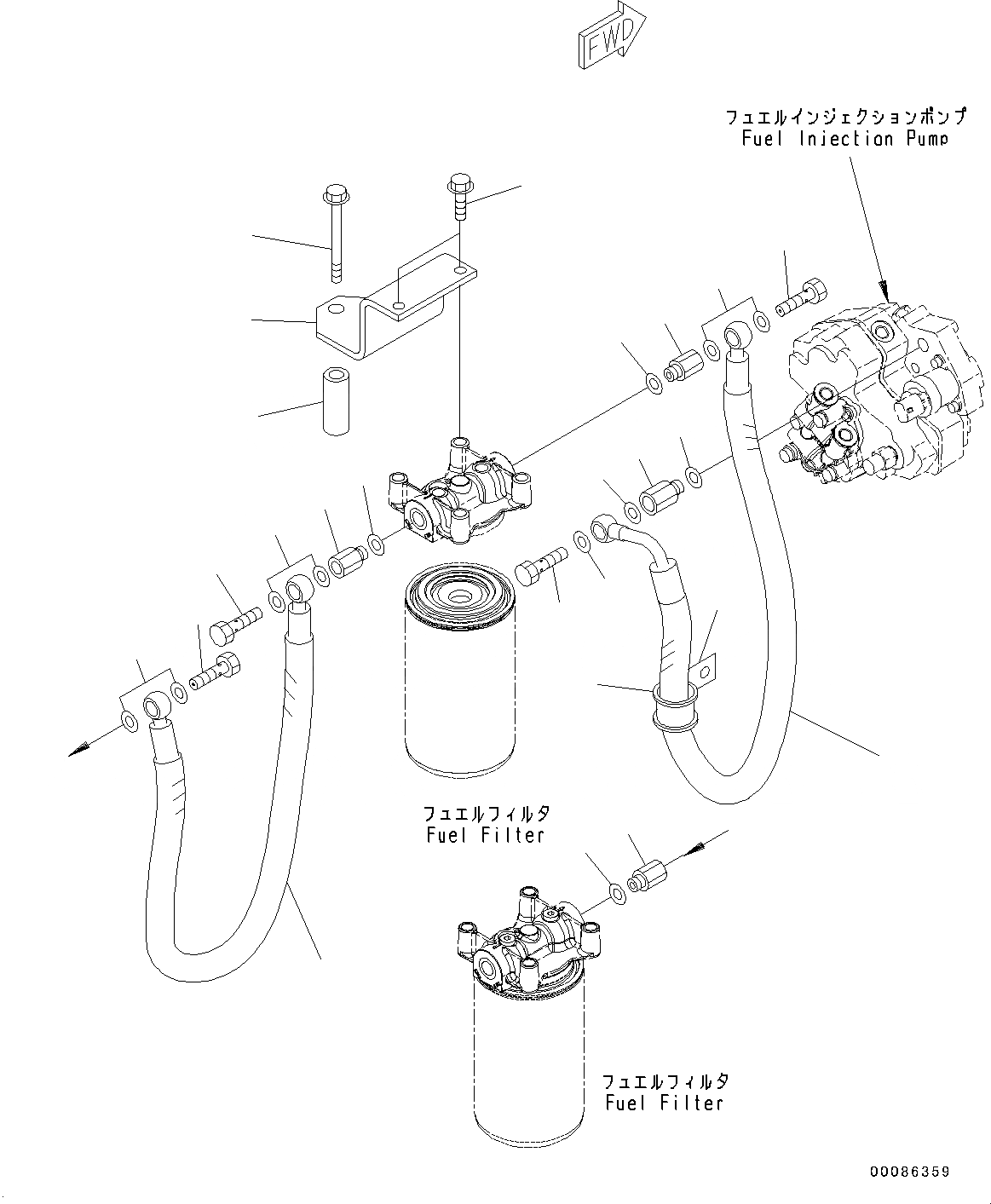 FWD

フュエルインジェクションポンプ
Fuel Injection Pump

フュエルフィルタ
Fuel Filter

フュエルフィルタ
Fuel Filter

00086359