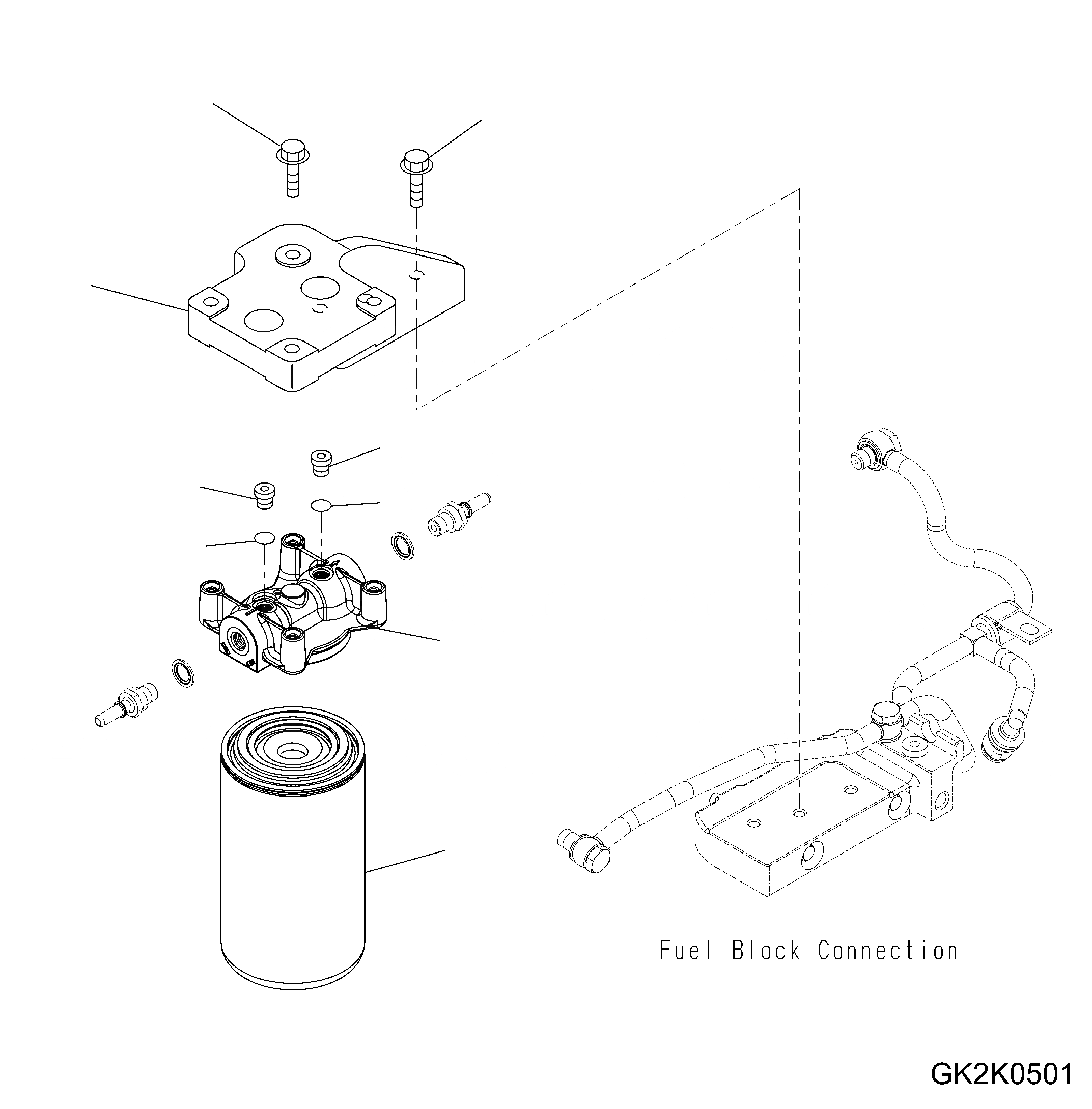 Fuel Block Connection

GK2K0501