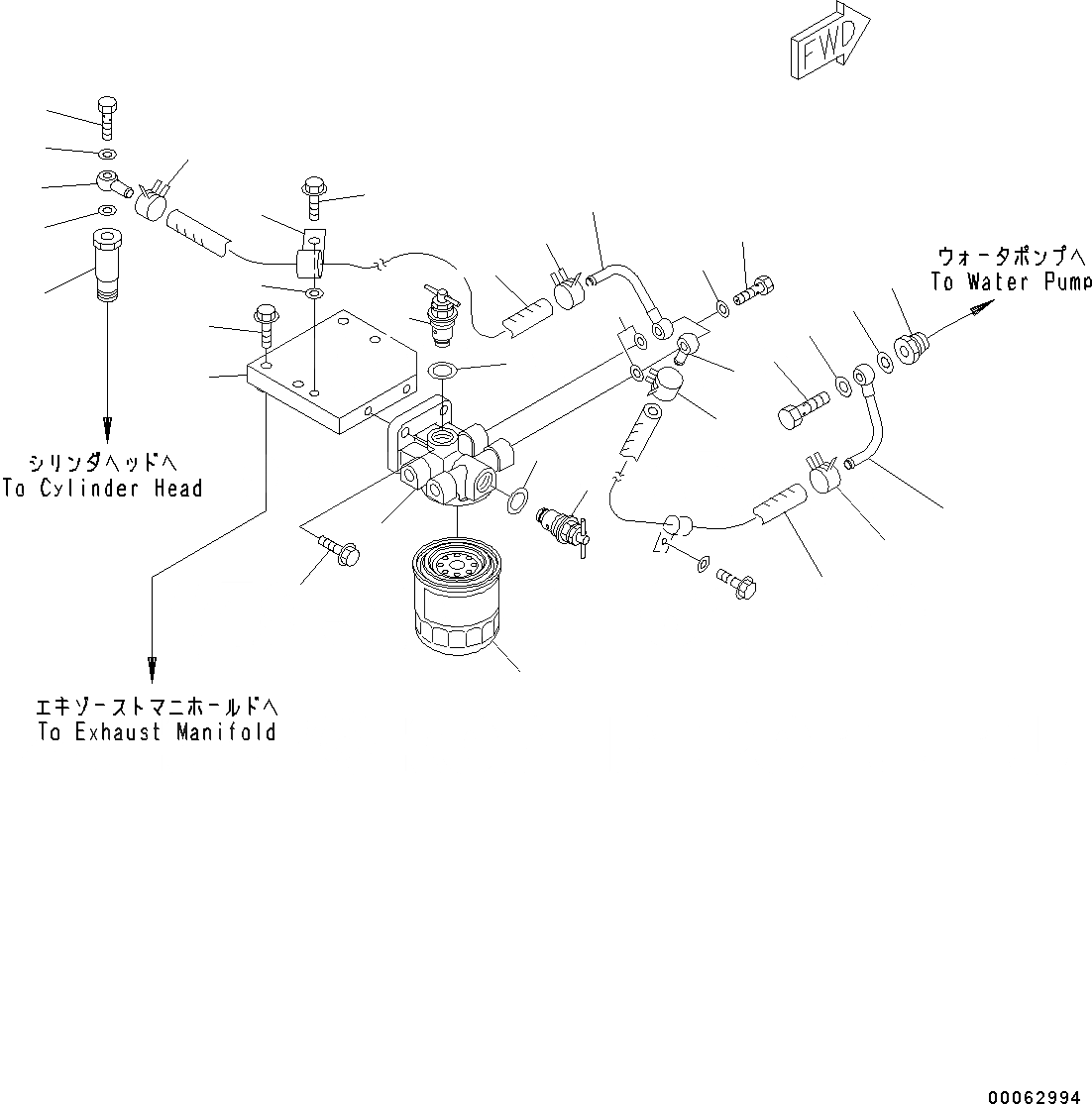 FWD

ウォータポンプへ
To Water Pump

シリンダヘッドへ
To Cylinder Head

エキゾーストマニホールドへ
To Exhaust Manifold

00062994