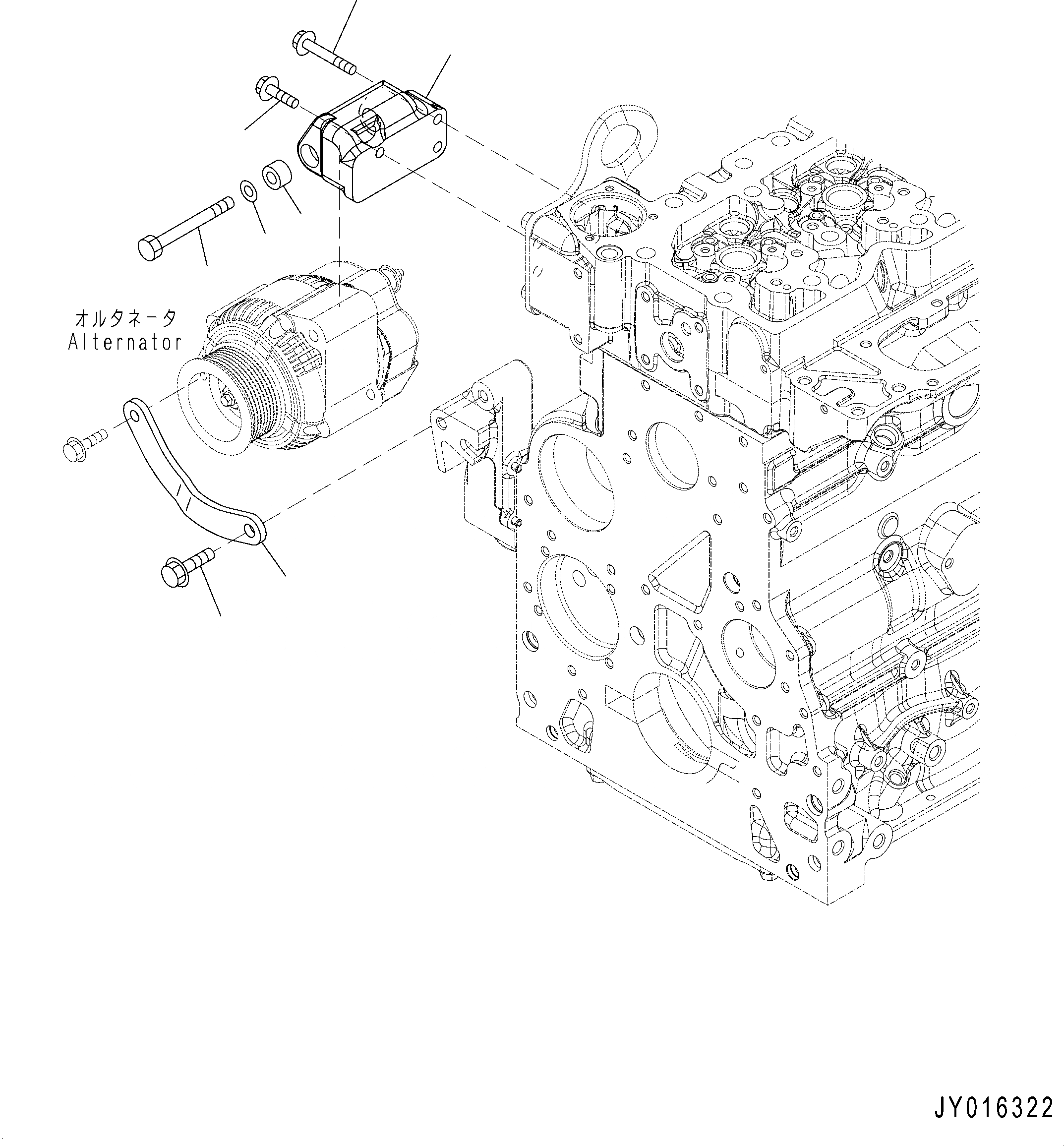 オルタネータ
Alternator

JY016322