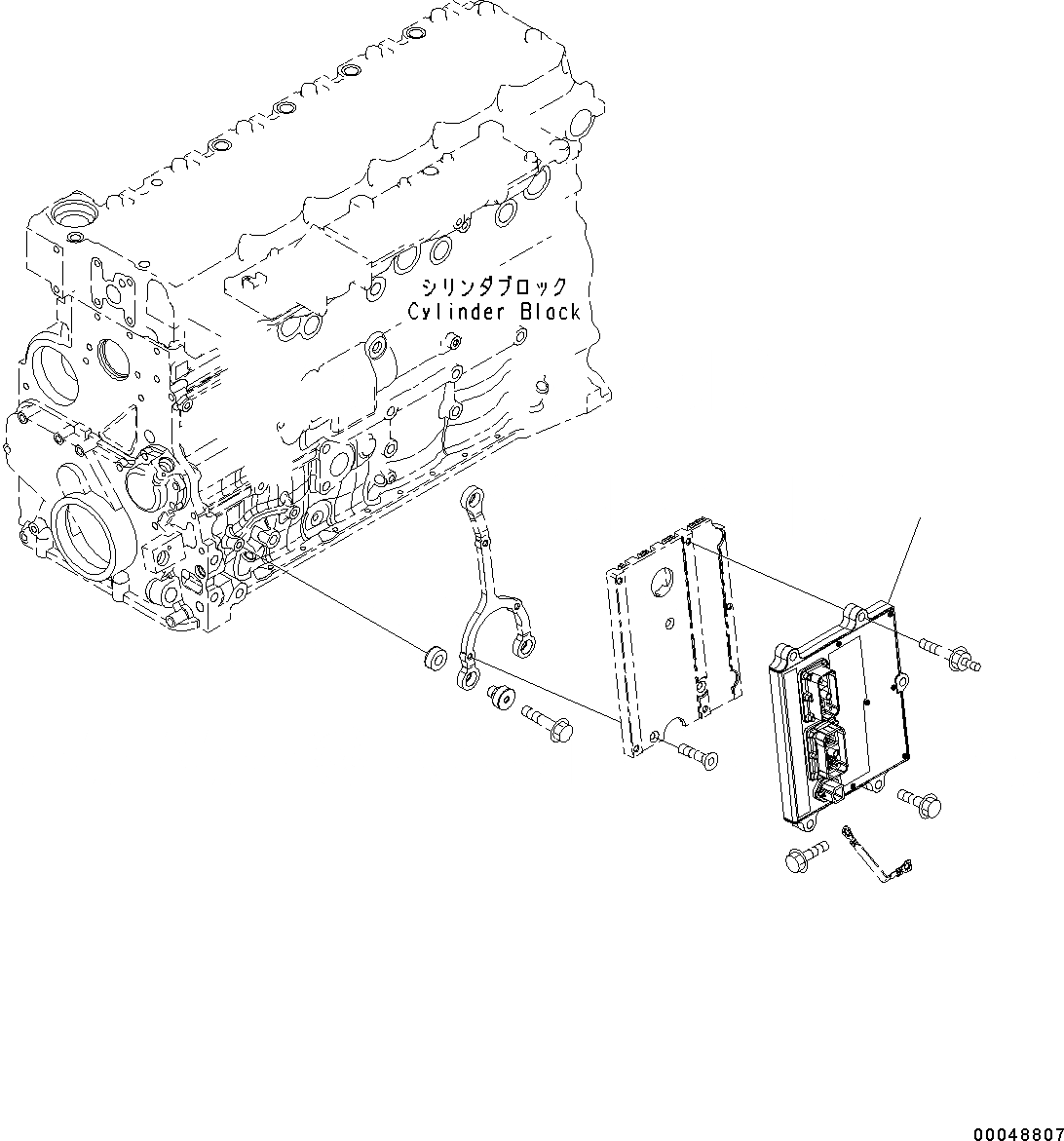 シリンダブロック
Cylinder Block

00048807